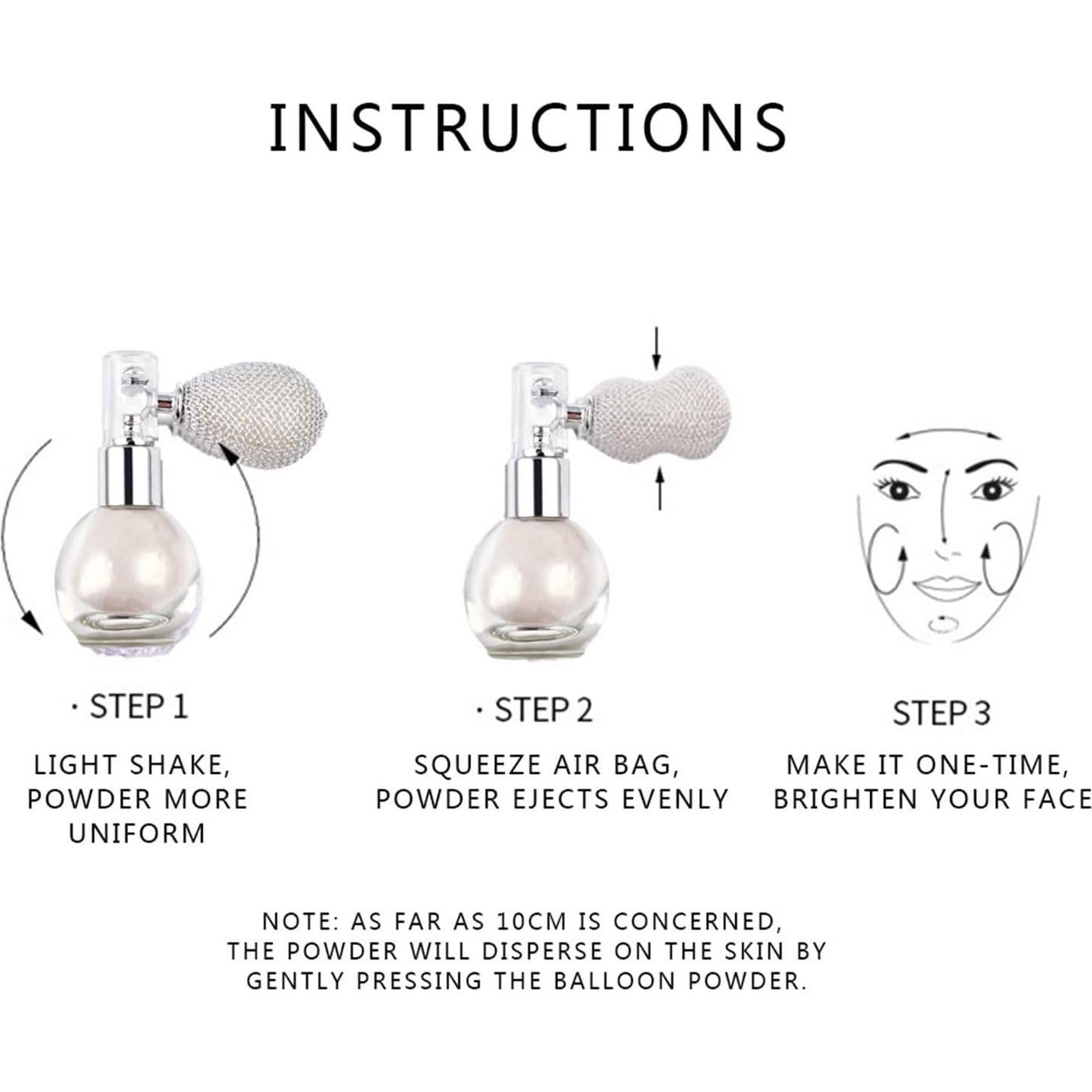 INSTRUCTIONS

· STEP 1

LIGHT SHAKE, POWDER MORE UNIFORM

· STEP 2

SQUEEZE AIR BAG, POWDER EJECTS EVENLY

STEP 3

MAKE IT ONE-TIME, BRIGHTEN YOUR FACE

NOTE: AS FAR AS 10CM IS CONCERNED, THE POWDER WILL DISPERSE ON THE SKIN BY GENTLY PRESSING THE BALLOON POWDER.