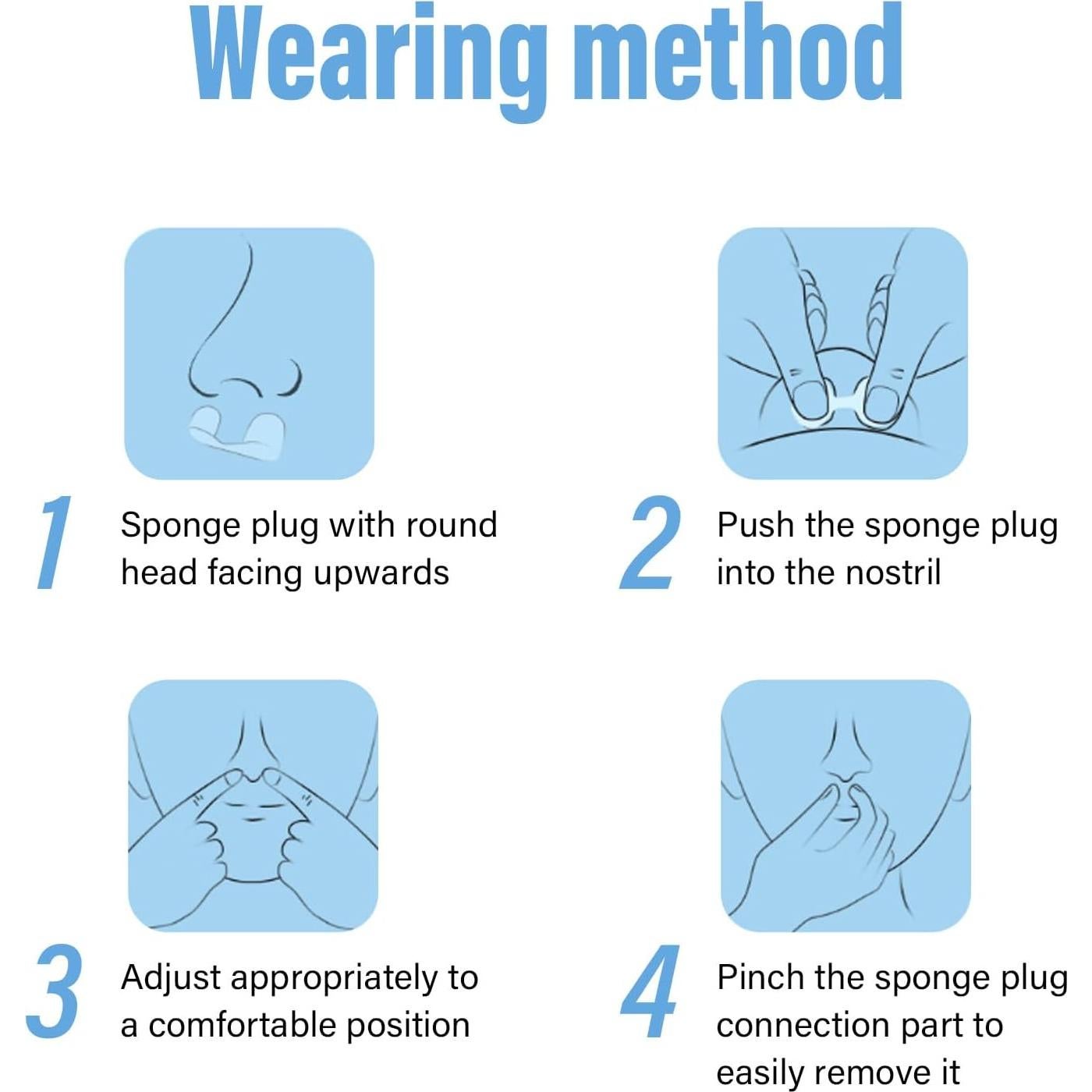 Wearing method

1 Sponge plug with round head facing upwards

2 Push the sponge plug into the nostril

3 Adjust appropriately to a comfortable position

4 Pinch the sponge plug connection part to easily remove it