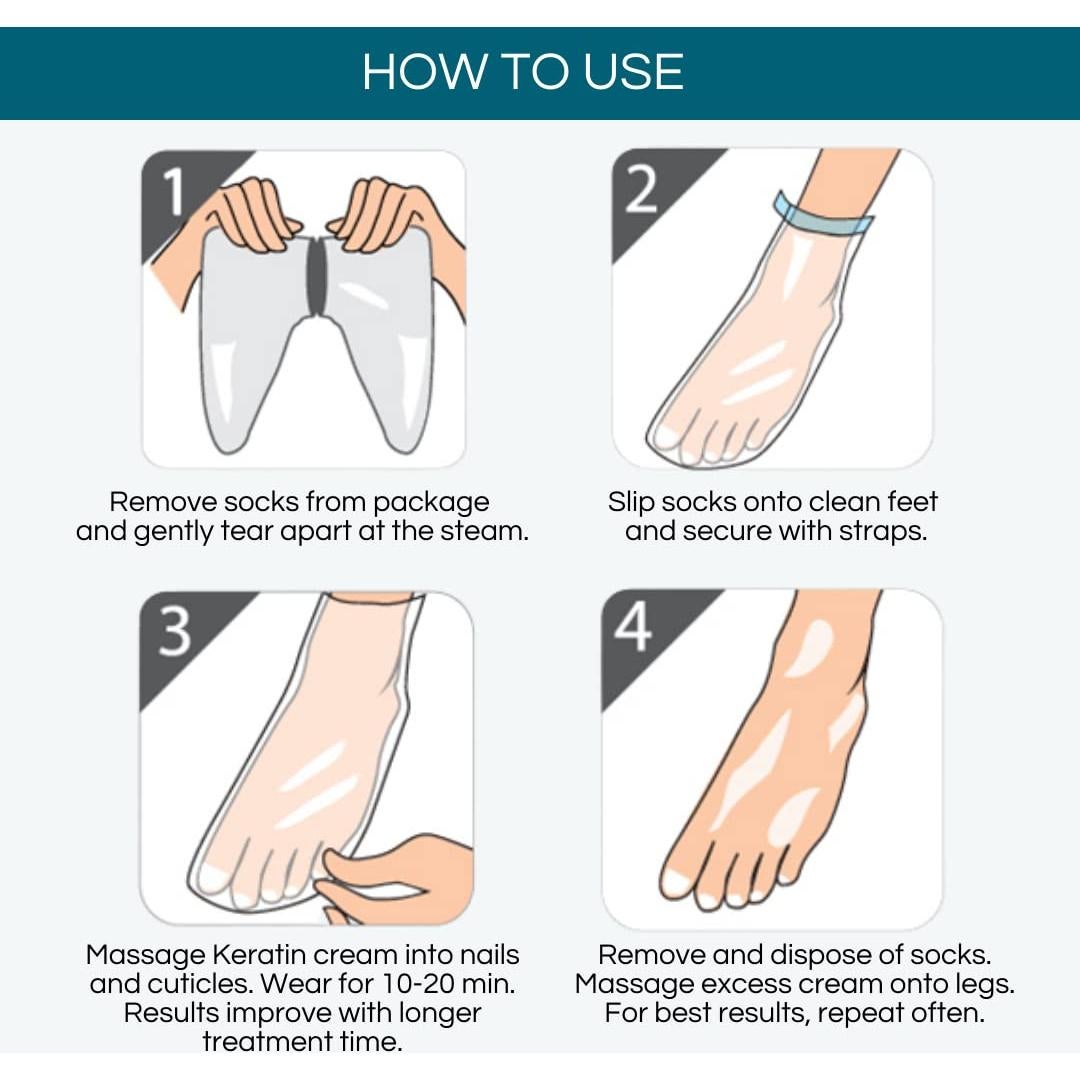 HOW TO USE

1

Remove socks from package and gently tear apart at the steam.

2

Slip socks onto clean feet and secure with straps.

3

Massage Keratin cream into nails and cuticles. Wear for 10-20 min. Results improve with longer treatment time.

4

Remove and dispose of socks. Massage excess cream onto legs. For best results, repeat often.