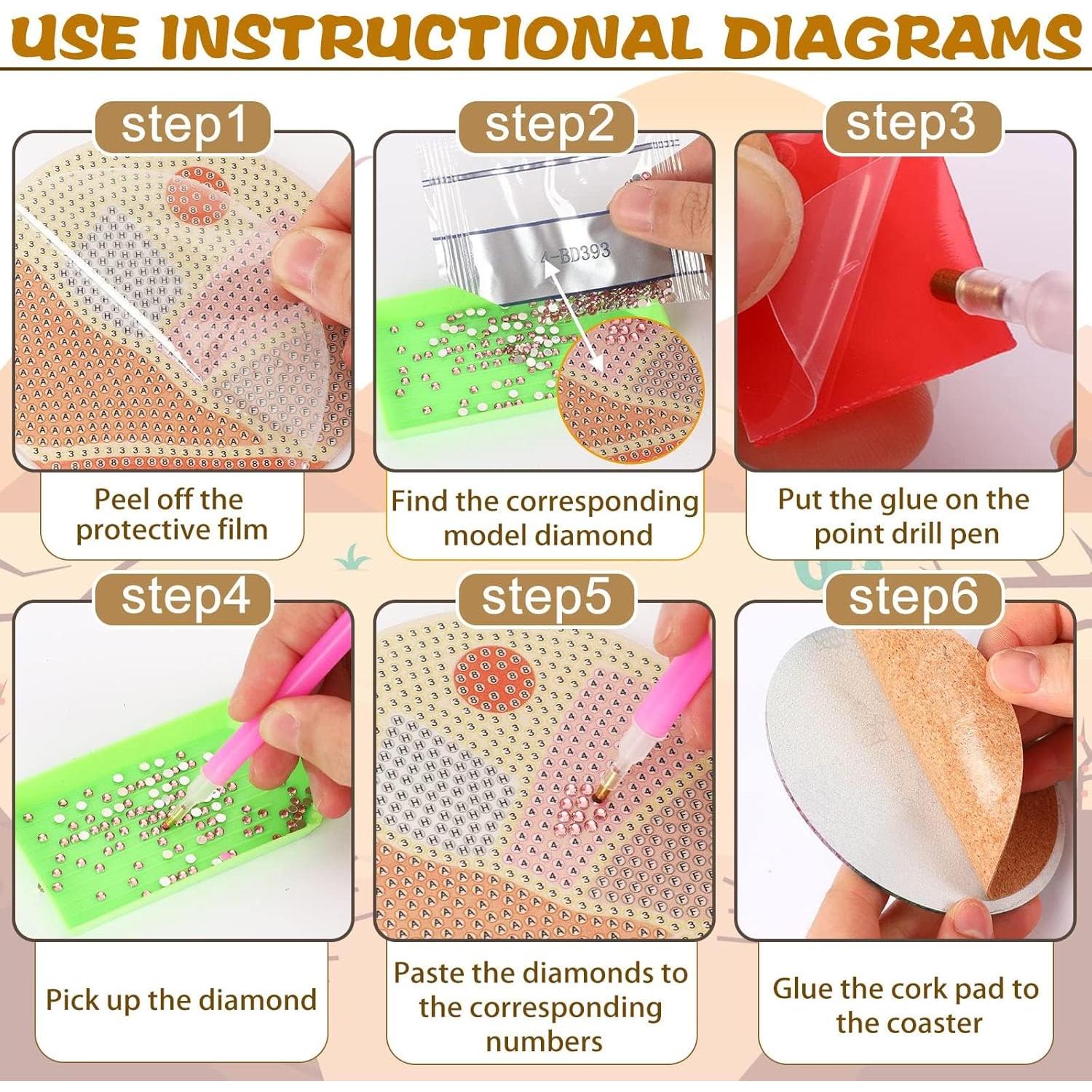 USE INSTRUCTIONAL DIAGRAMS

step1

Peel off the protective film

step2

4-BD393

Find the corresponding model diamond

step3

Put the glue on the point drill pen

step4

Pick up the diamond

step5

Paste the diamonds to the corresponding numbers

step6

Glue the cork pad to the coaster