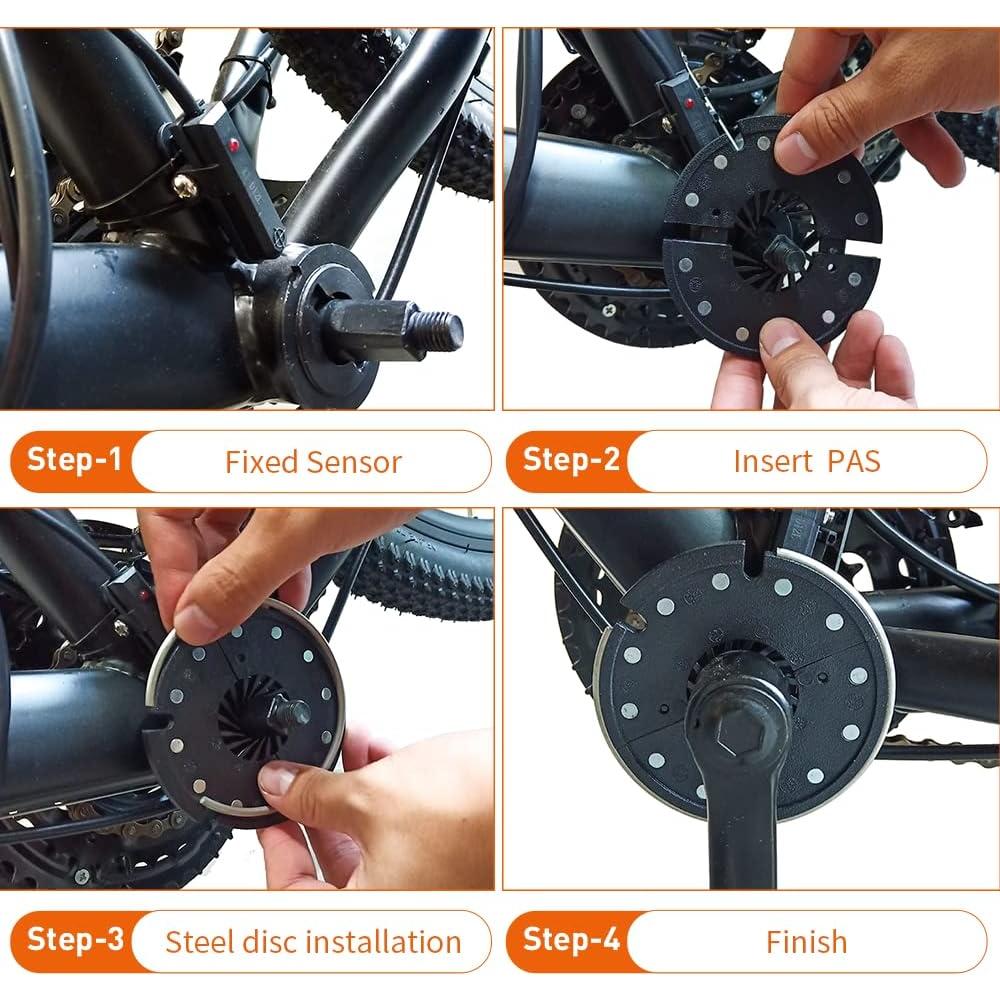 Step-1 Fixed Sensor

Step-2 Insert PAS

Step-3 Steel disc installation

Step-4 Finish