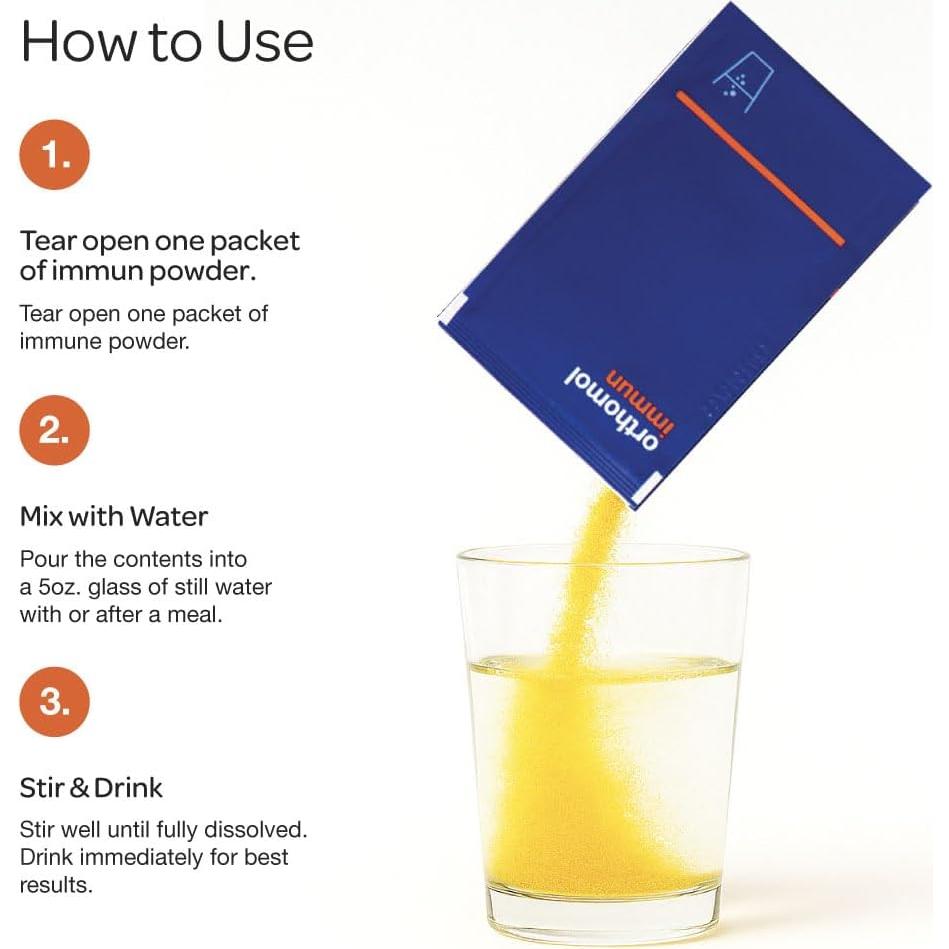 How to Use

1.

Tear open one packet of immun powder.

Tear open one packet of immune powder.

2.

Mix with Water

Pour the contents into a 5oz. glass of still water with or after a meal.

3.

Stir & Drink

Stir well until fully dissolved. Drink immediately for best results.

orthomol
immun