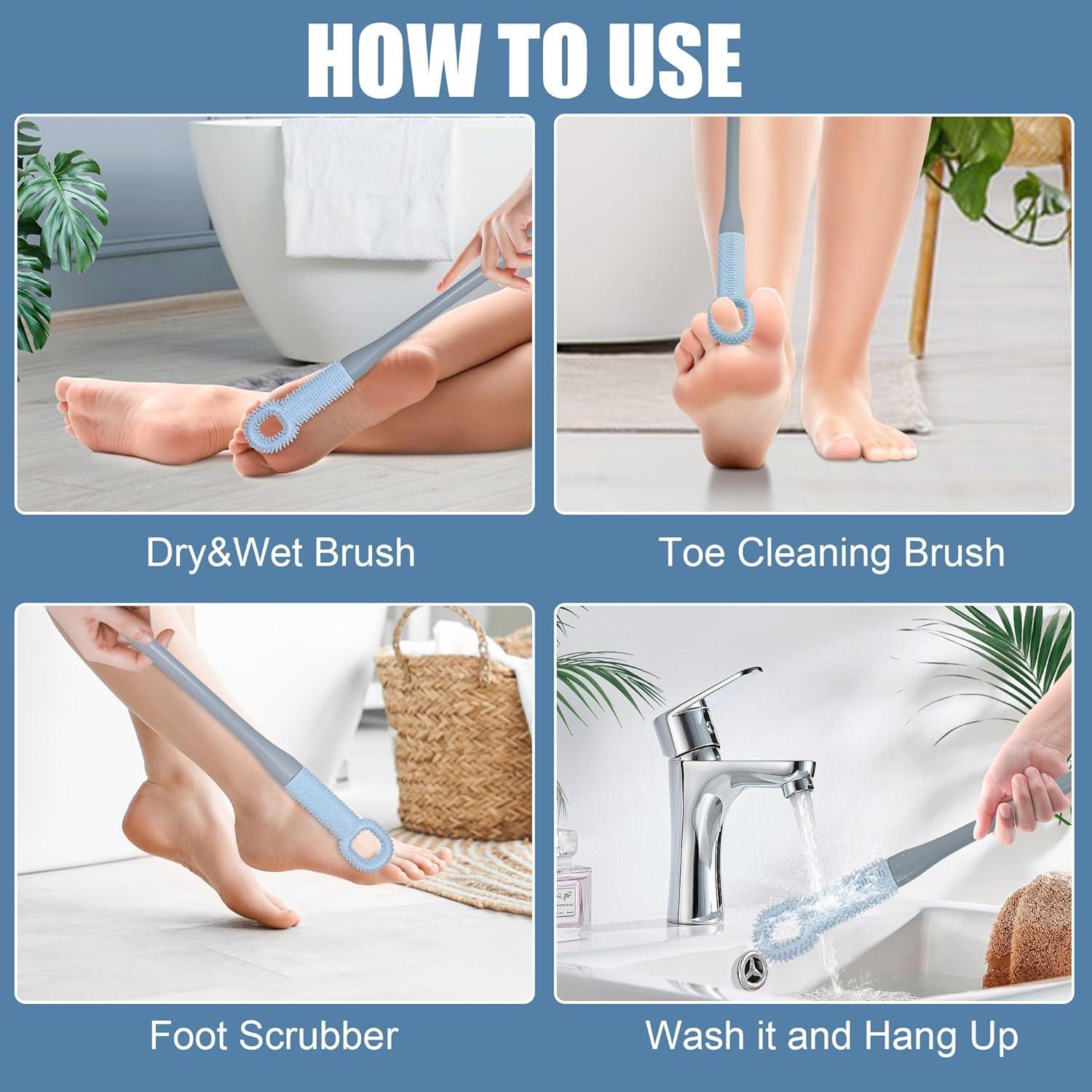 HOW TO USE

Dry&Wet Brush

Toe Cleaning Brush

Foot Scrubber

Wash it and Hang Up