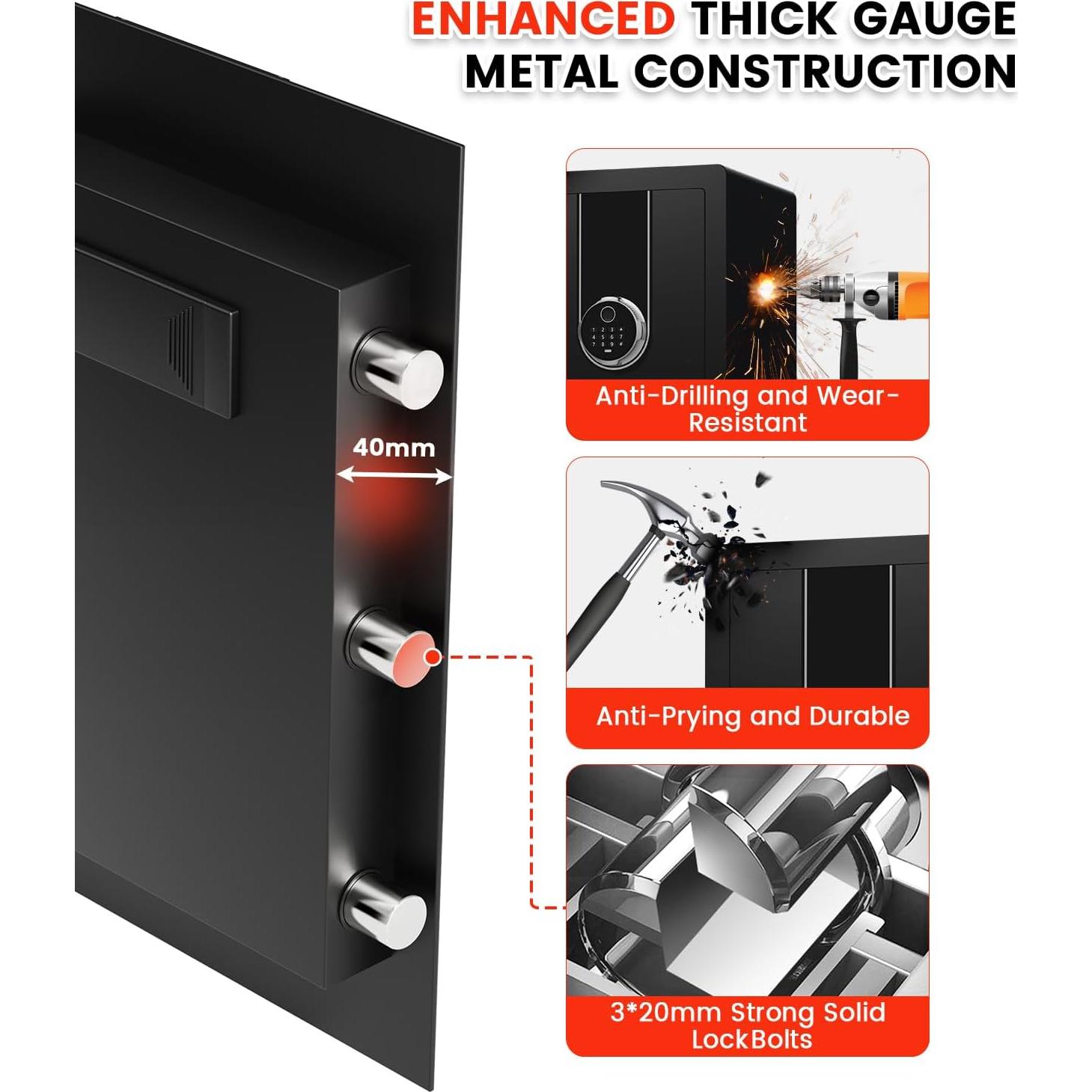 ENHANCED THICK GAUGE METAL CONSTRUCTION

40mm

Anti-Drilling and Wear-Resistant

Anti-Prying and Durable

3*20mm Strong Solid LockBolts