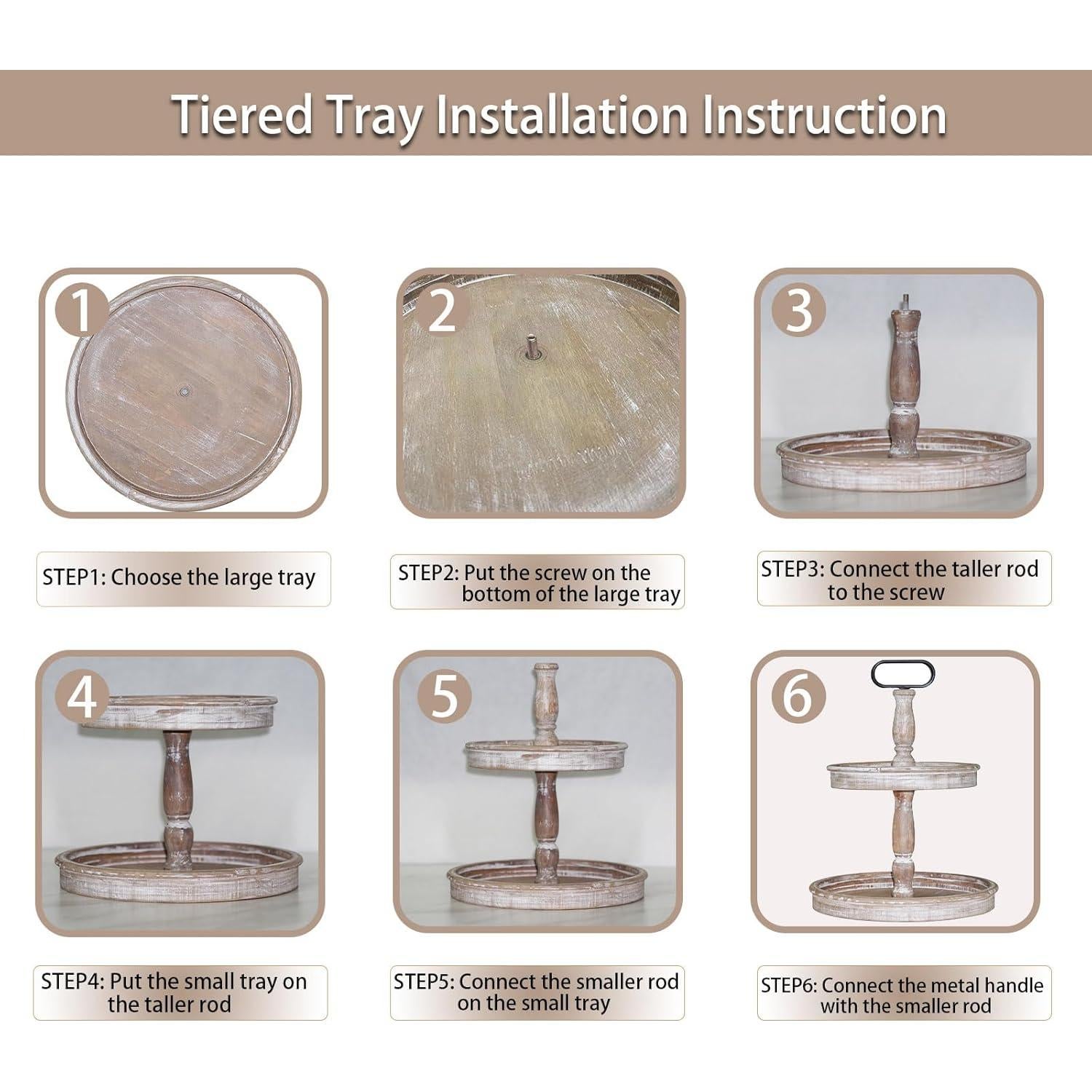 Tiered Tray Installation Instruction

1

STEP1: Choose the large tray

2

STEP2: Put the screw on the bottom of the large tray

3

STEP3: Connect the taller rod to the screw

4

STEP4: Put the small tray on the taller rod

5

STEP5: Connect the smaller rod on the small tray

6

STEP6: Connect the metal handle with the smaller rod