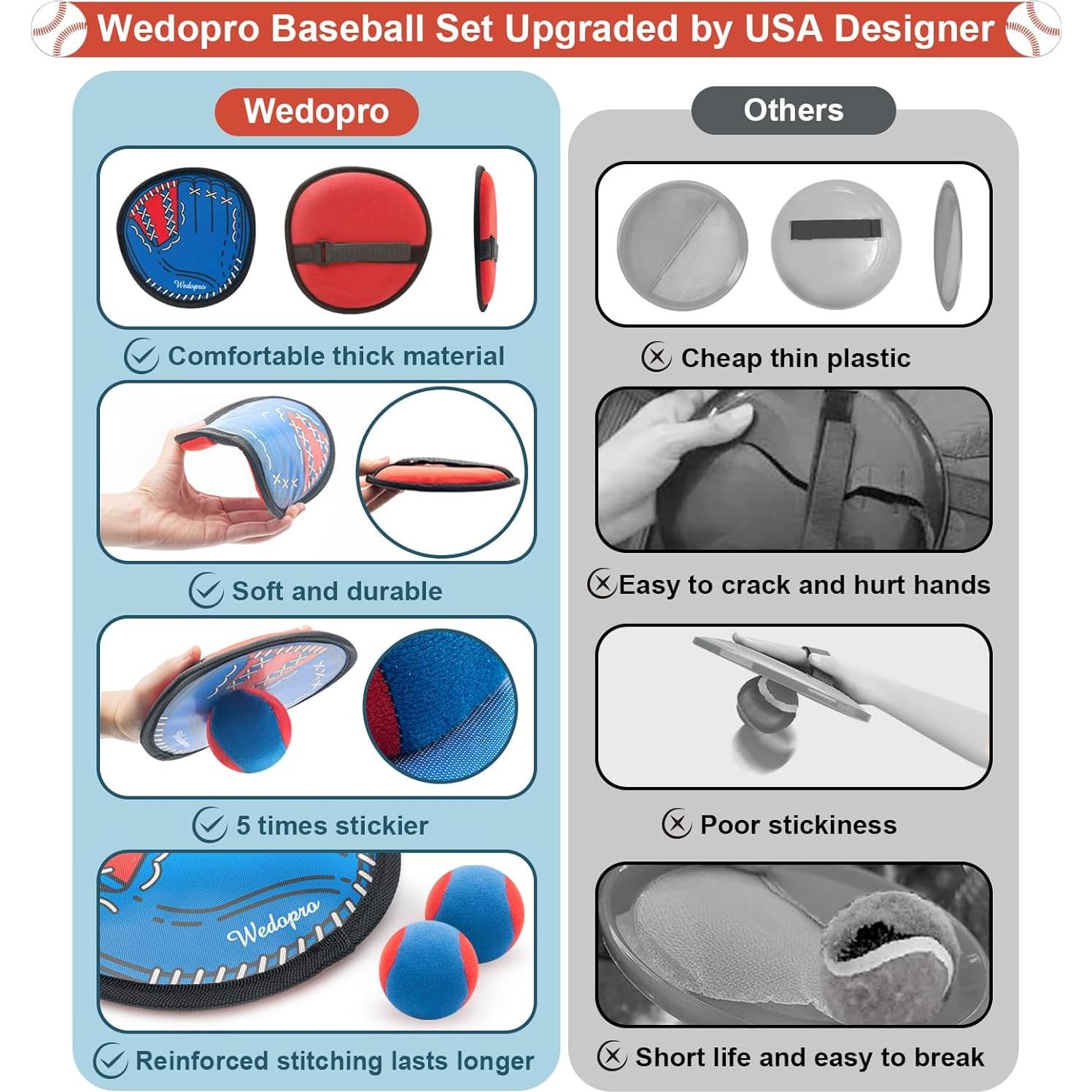 Wedopro Baseball Set Upgraded by USA Designer

Wedopro

Wedopro

Comfortable thick material

Soft and durable

5 times stickier

Wedopro

Reinforced stitching lasts longer

Others

Cheap thin plastic

Easy to crack and hurt hands

Poor stickiness

Short life and easy to break