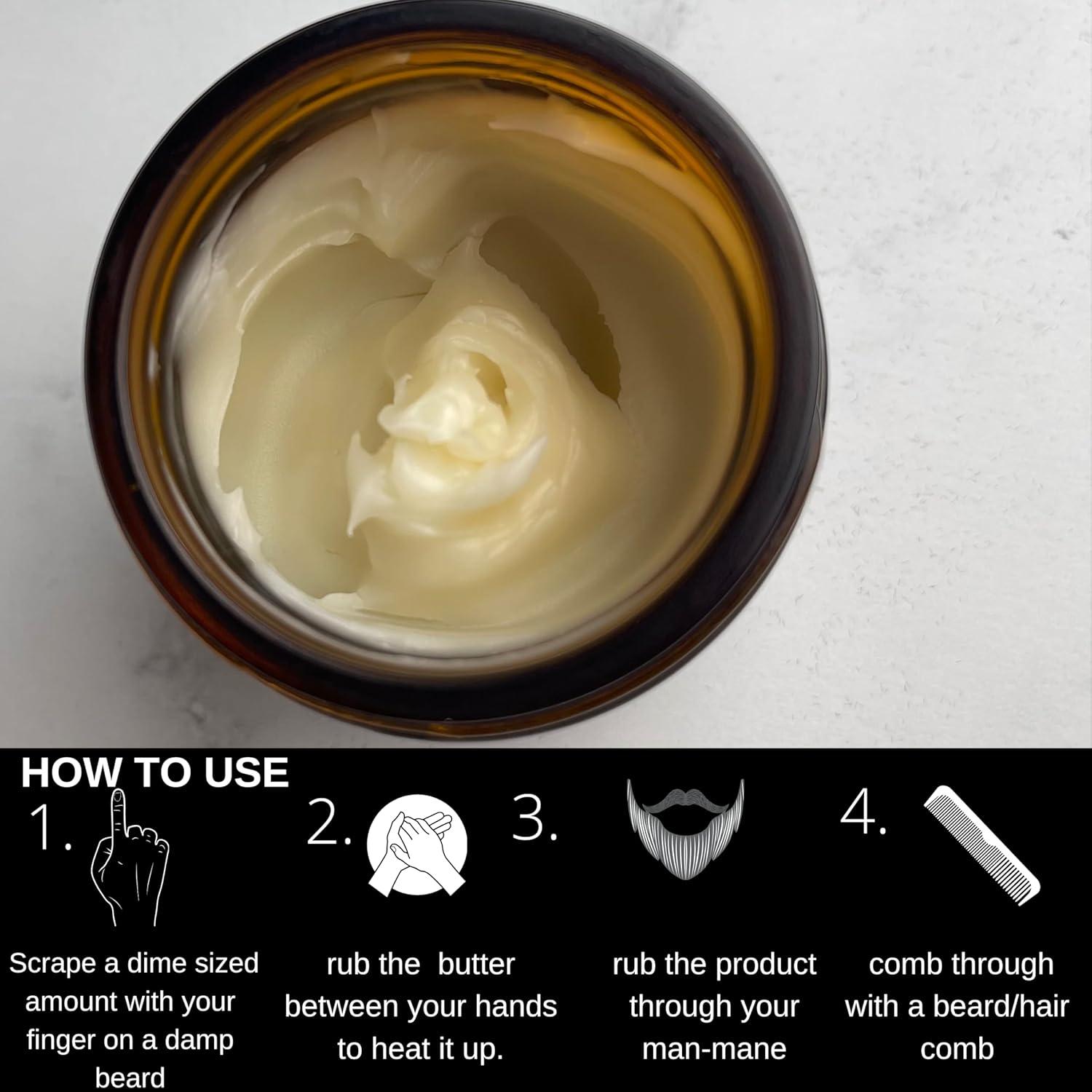 HOW TO USE

1.

Scrape a dime sized amount with your finger on a damp beard

2.

rub the butter between your hands to heat it up.

3.

rub the product through your man-mane

4.

comb through with a beard/hair comb