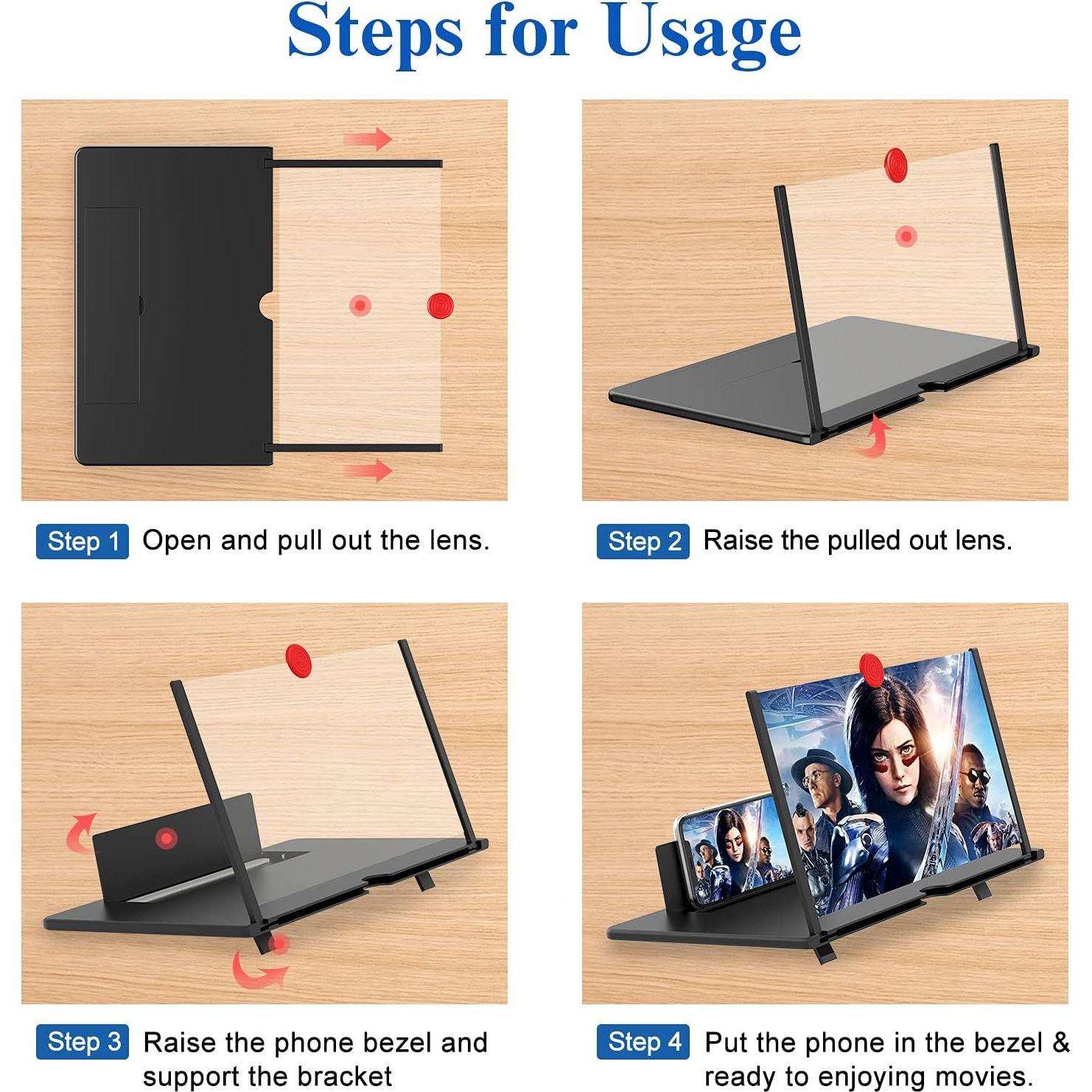 Steps for Usage

Step 1 Open and pull out the lens.

Step 2 Raise the pulled out lens.

Step 3 Raise the phone bezel and support the bracket

Step 4 Put the phone in the bezel & ready to enjoying movies.