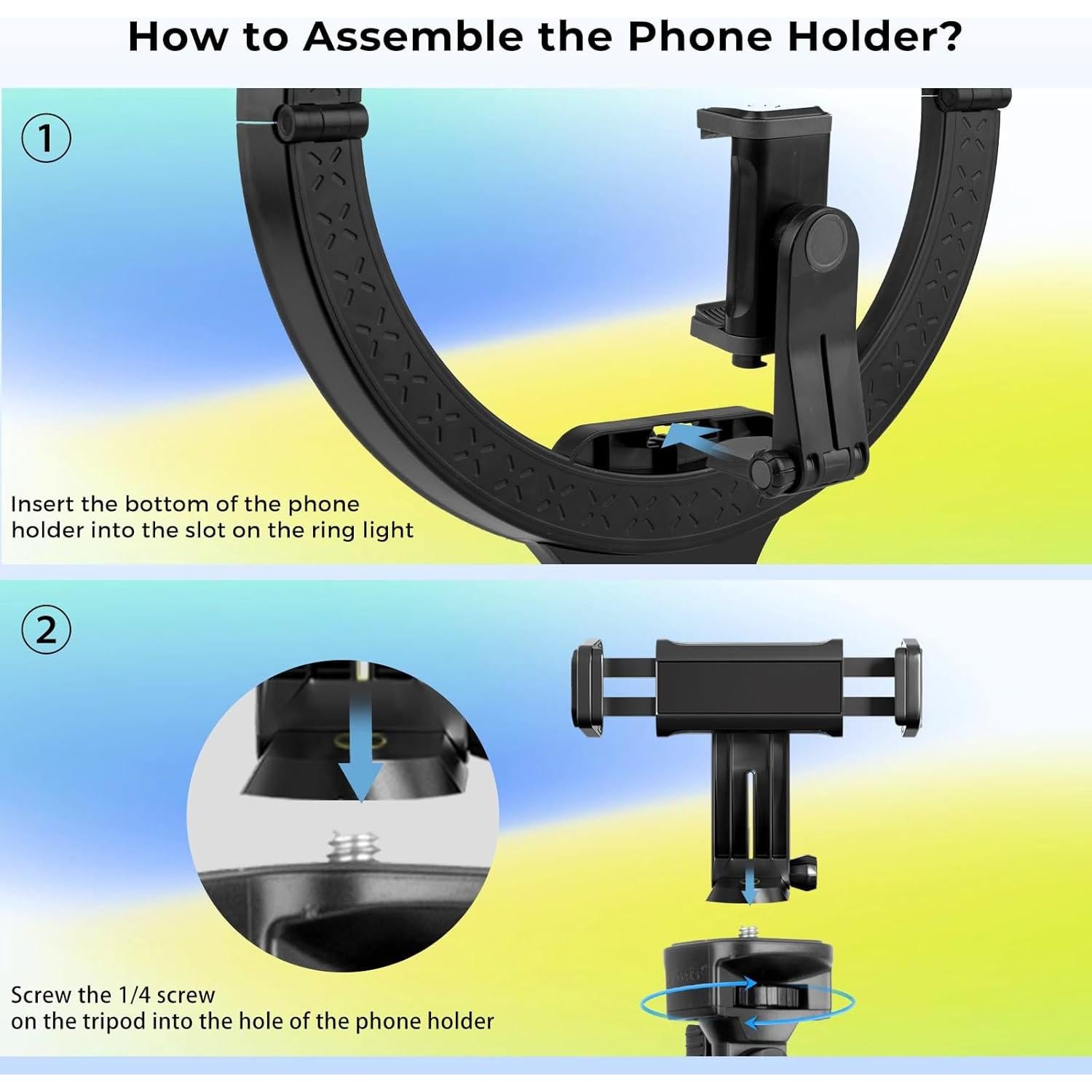 How to Assemble the Phone Holder?

①

Insert the bottom of the phone holder into the slot on the ring light

②

Screw the 1/4 screw on the tripod into the hole of the phone holder