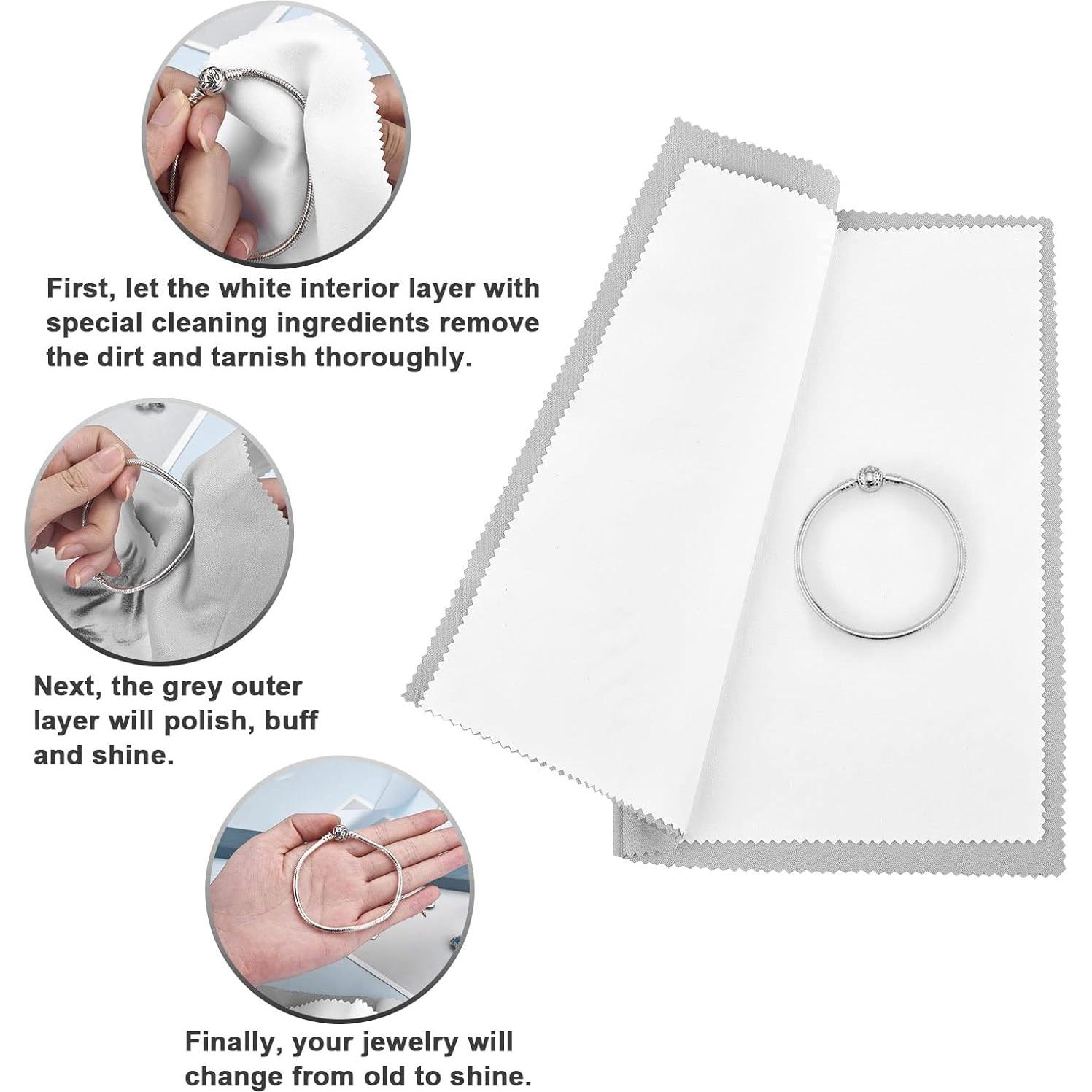 First, let the white interior layer with special cleaning ingredients remove the dirt and tarnish thoroughly.

Next, the grey outer layer will polish, buff and shine.

Finally, your jewelry will change from old to shine.