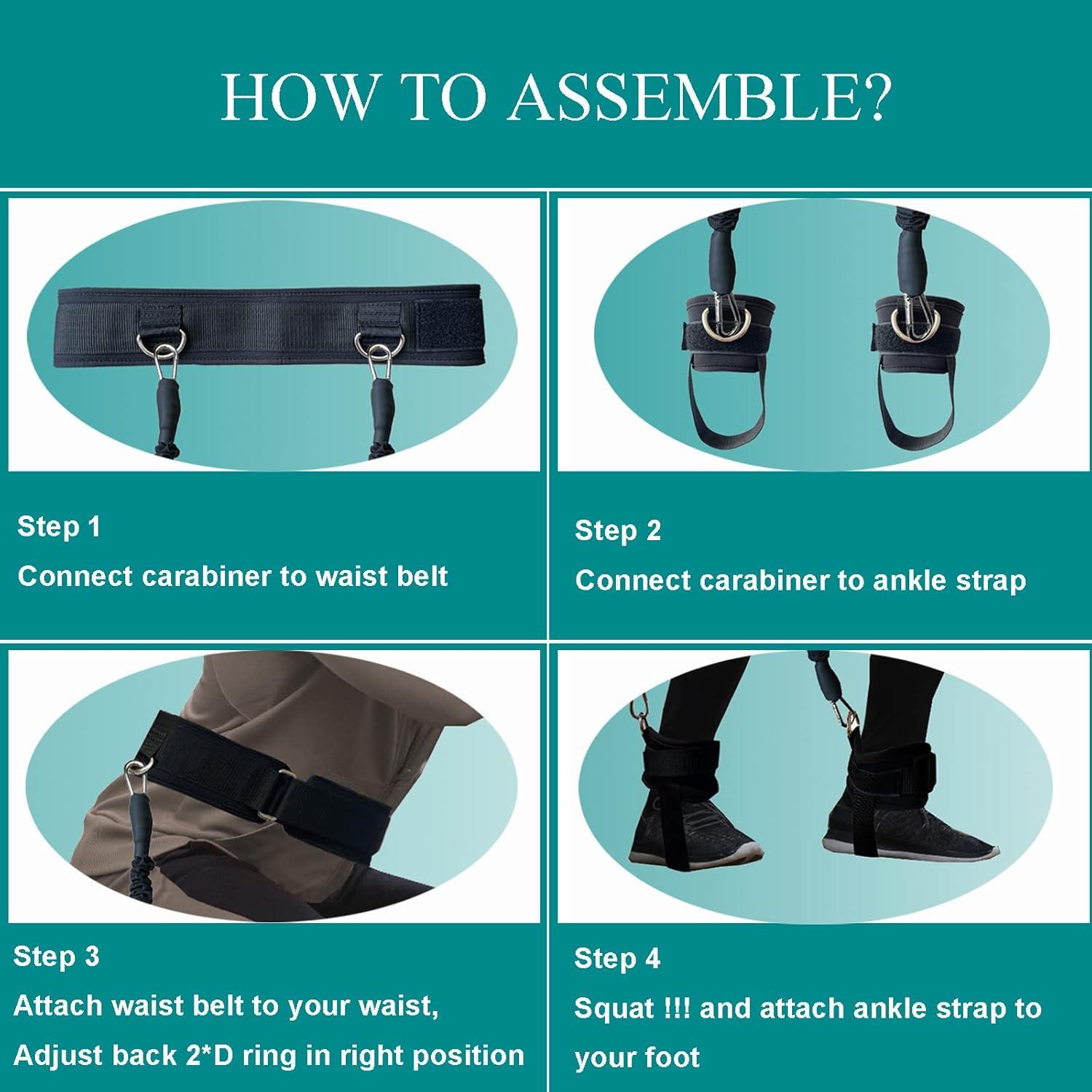 HOW TO ASSEMBLE?

Step 1
Connect carabiner to waist belt

Step 2
Connect carabiner to ankle strap

Step 3
Attach waist belt to your waist,
Adjust back 2*D ring in right position

Step 4
Squat !!! and attach ankle strap to your foot