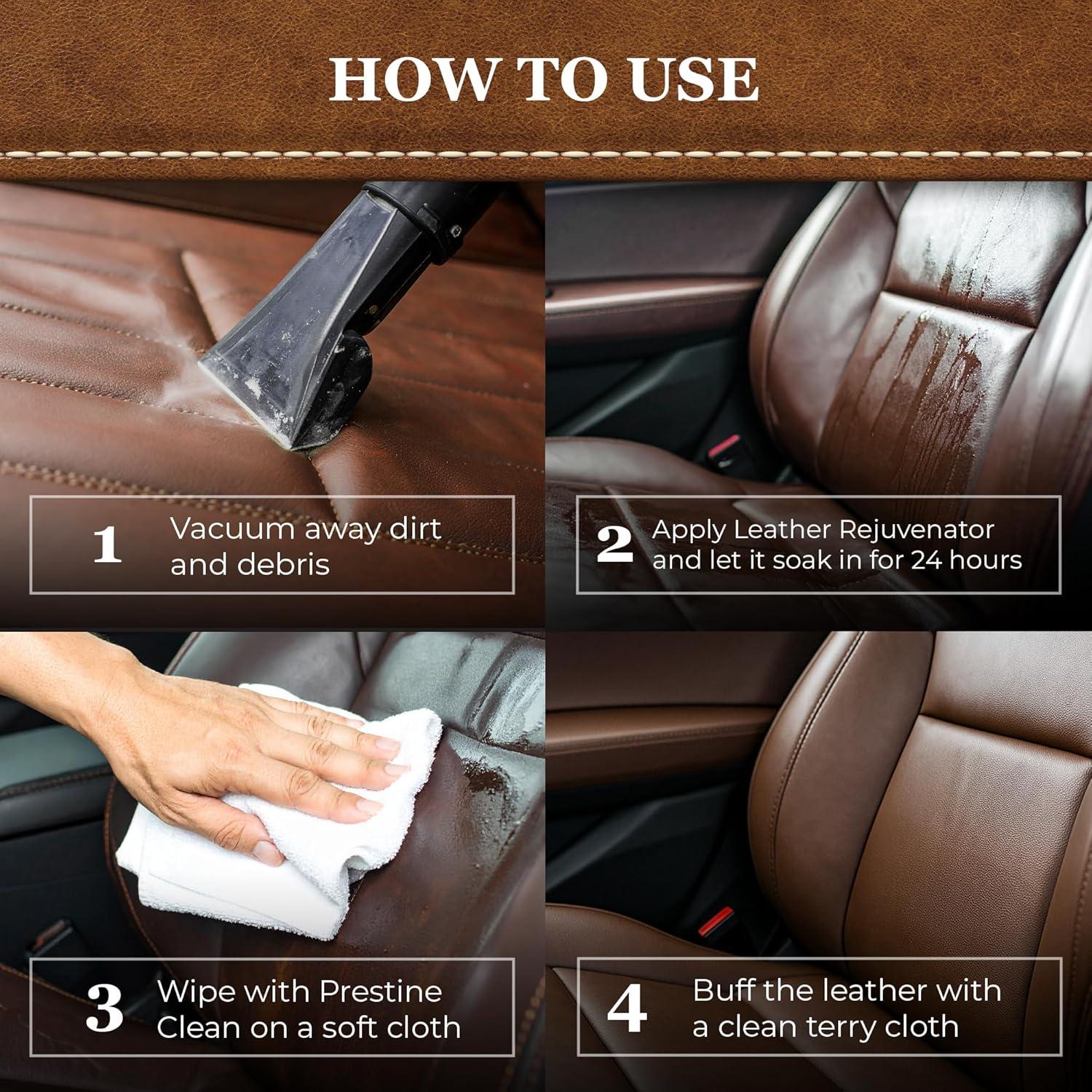 HOW TO USE

1 Vacuum away dirt and debris

2 Apply Leather Rejuvenator and let it soak in for 24 hours

3 Wipe with Prestine Clean on a soft cloth

4 Buff the leather with a clean terry cloth