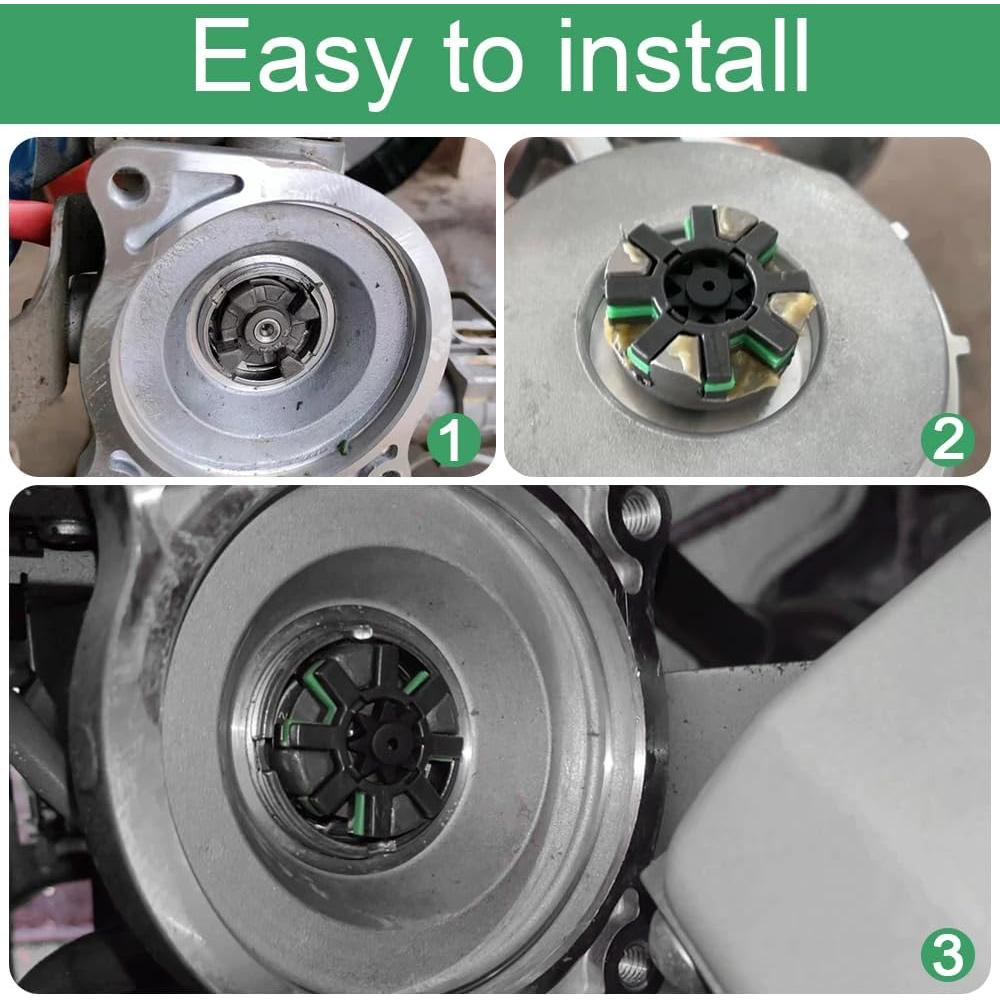 Easy to install

1

2

3