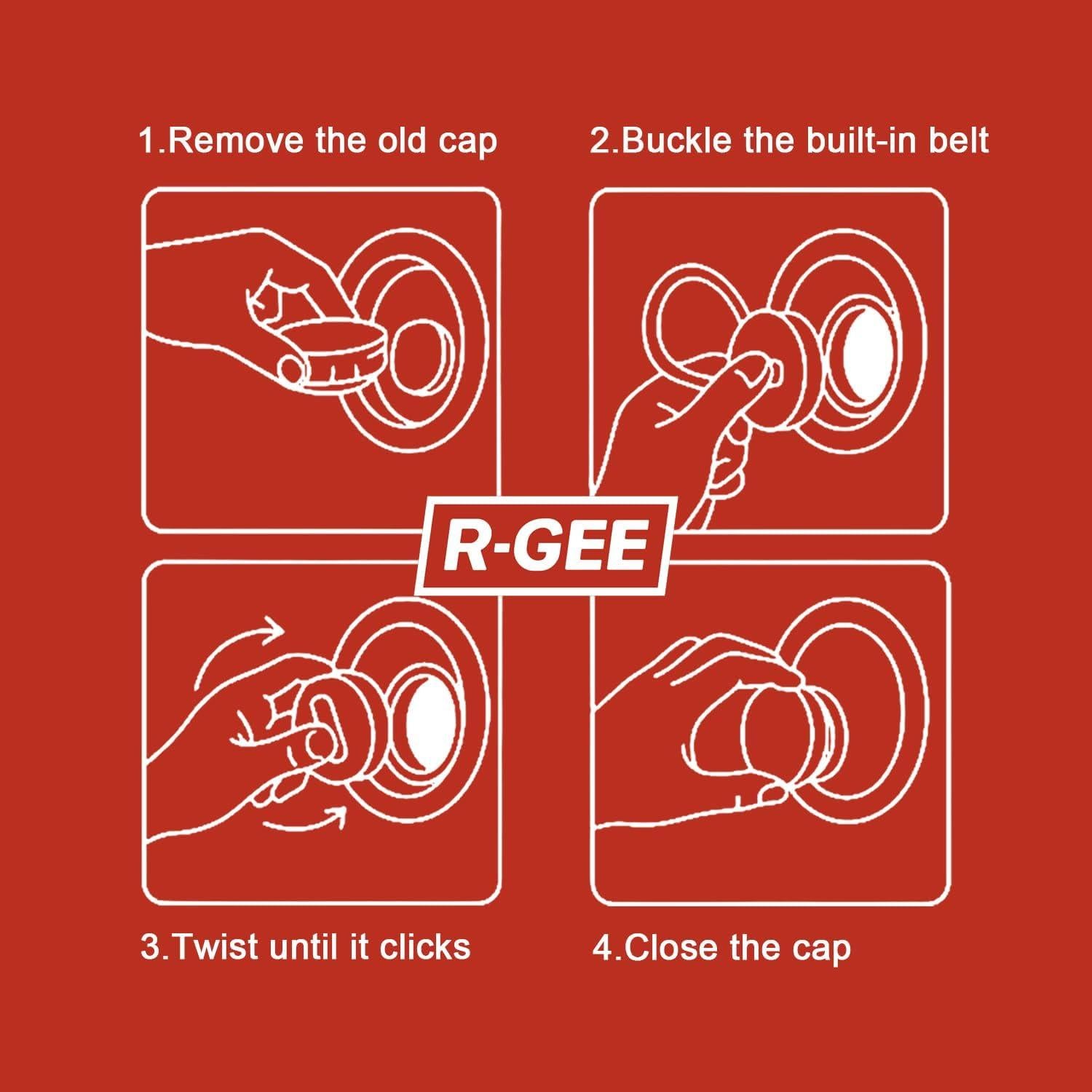 1.Remove the old cap

2.Buckle the built-in belt

R-GEE

3.Twist until it clicks

4.Close the cap