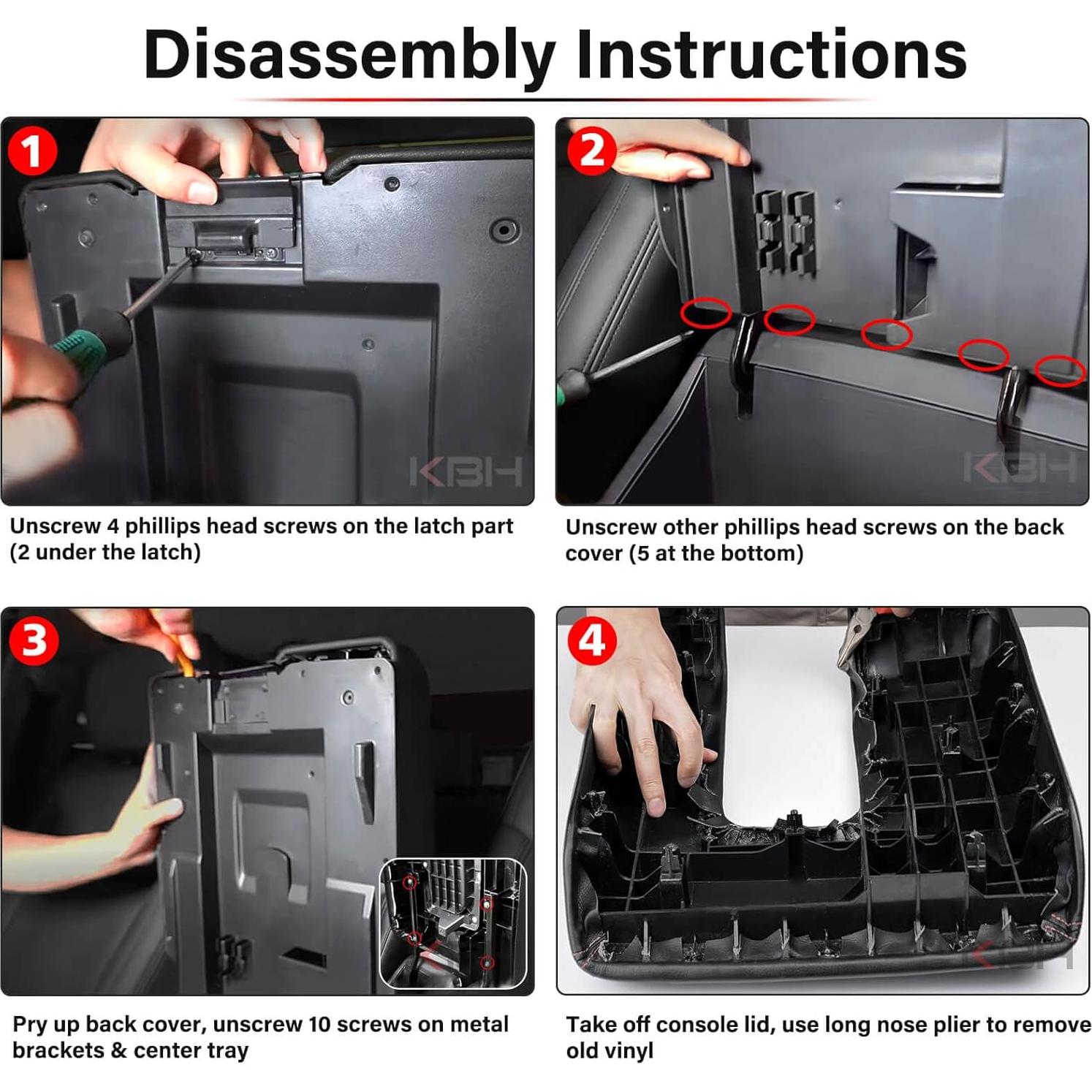 Disassembly Instructions

1

KBH

Unscrew 4 phillips head screws on the latch part (2 under the latch)

2

KBH

Unscrew other phillips head screws on the back cover (5 at the bottom)

3

Pry up back cover, unscrew 10 screws on metal brackets & center tray

4

KBH

Take off console lid, use long nose plier to remove old vinyl