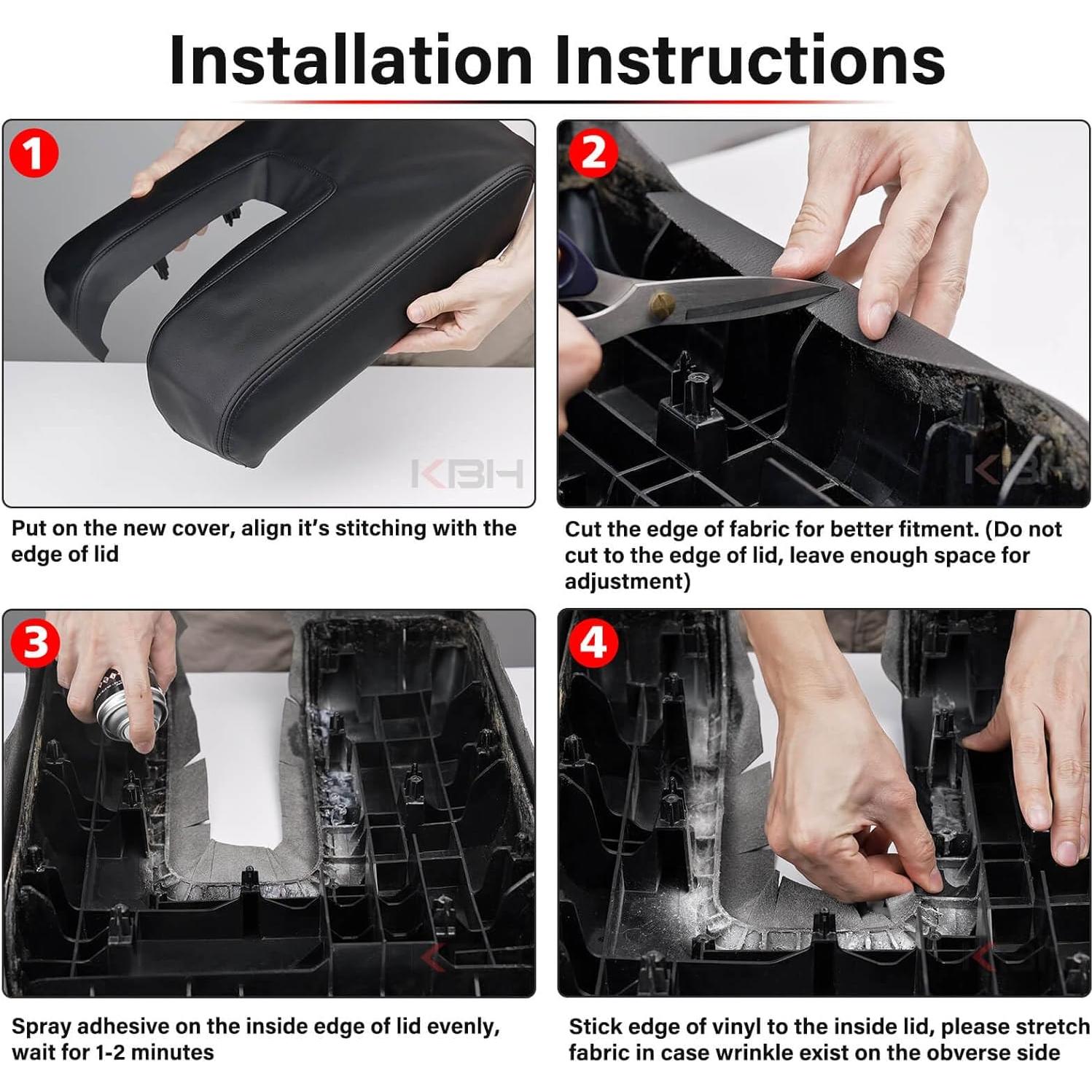 Installation Instructions

1

KBH

Put on the new cover, align it's stitching with the edge of lid

2

KBH

Cut the edge of fabric for better fitment. (Do not cut to the edge of lid, leave enough space for adjustment)

3

Spray adhesive on the inside edge of lid evenly, wait for 1-2 minutes

4

Stick edge of vinyl to the inside lid, please stretch fabric in case wrinkle exist on the obverse side