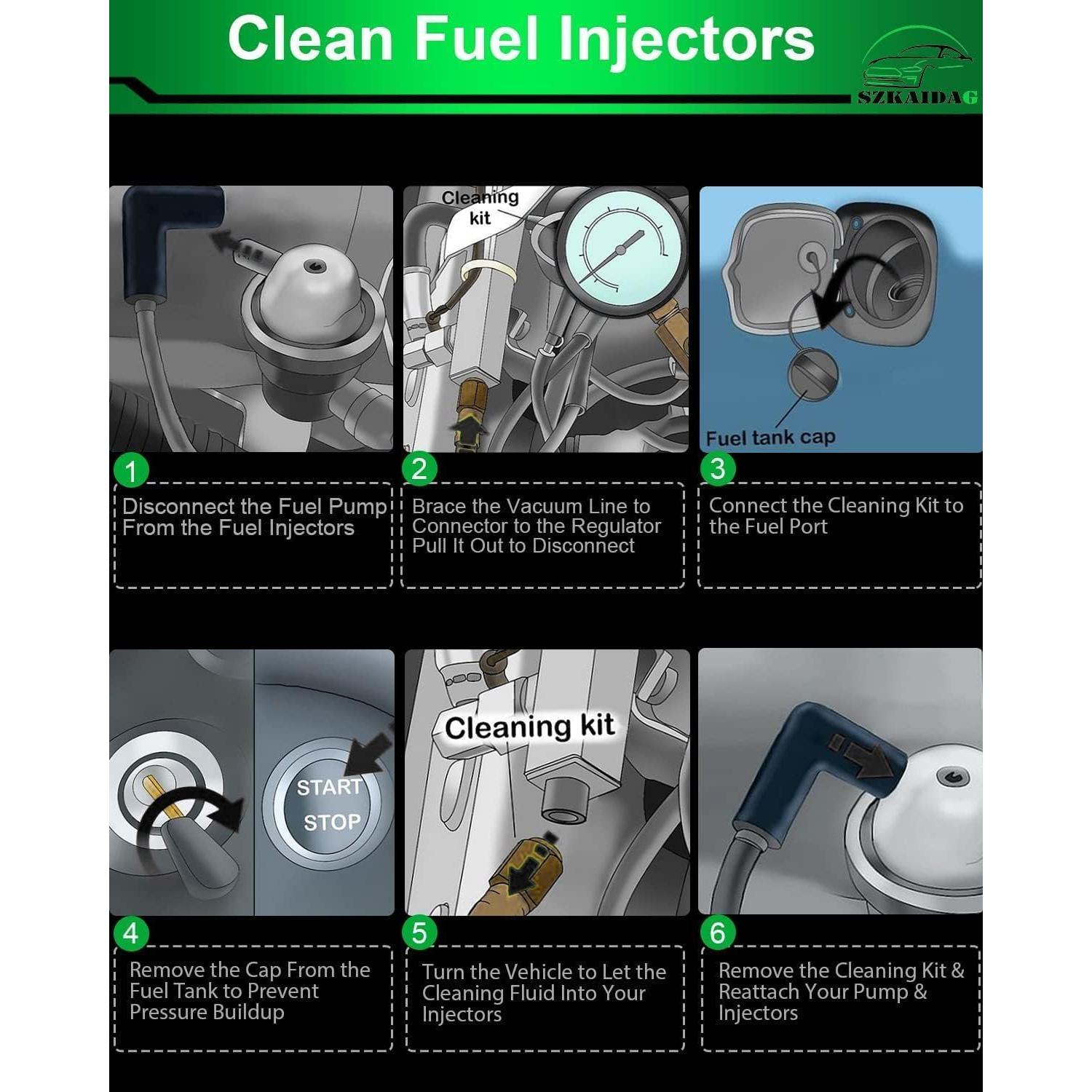 Clean Fuel Injectors

SZKAIDAG

Cleaning kit

Fuel tank cap

1
Disconnect the Fuel Pump From the Fuel Injectors

2
Brace the Vacuum Line to Connector to the Regulator Pull It Out to Disconnect

3
Connect the Cleaning Kit to the Fuel Port

START
STOP

Cleaning kit

4
Remove the Cap From the Fuel Tank to Prevent Pressure Buildup

5
Turn the Vehicle to Let the Cleaning Fluid Into Your Injectors

6
Remove the Cleaning Kit & Reattach Your Pump & Injectors