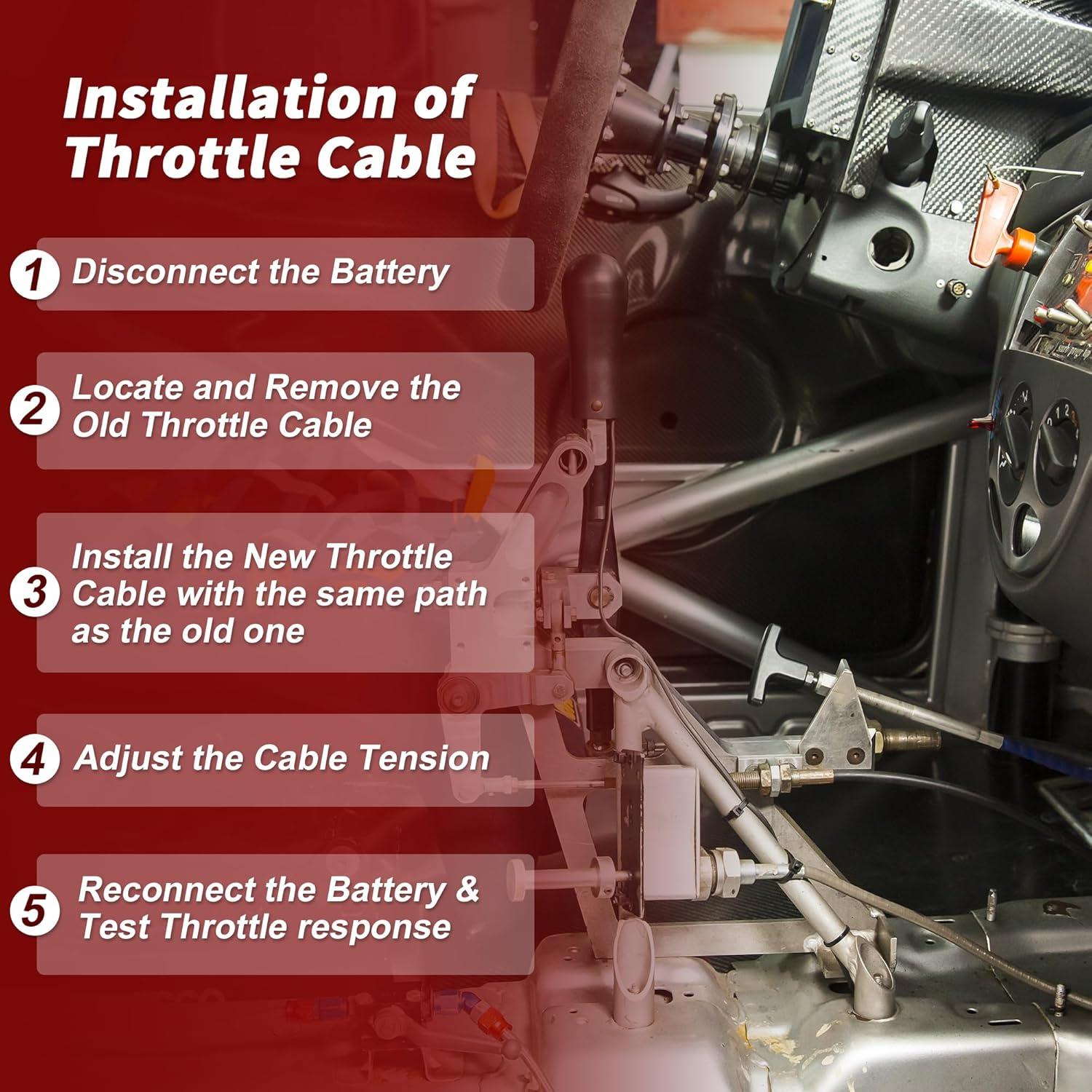 Installation of Throttle Cable

1 Disconnect the Battery

2 Locate and Remove the Old Throttle Cable

3 Install the New Throttle Cable with the same path as the old one

4 Adjust the Cable Tension

5 Reconnect the Battery & Test Throttle response