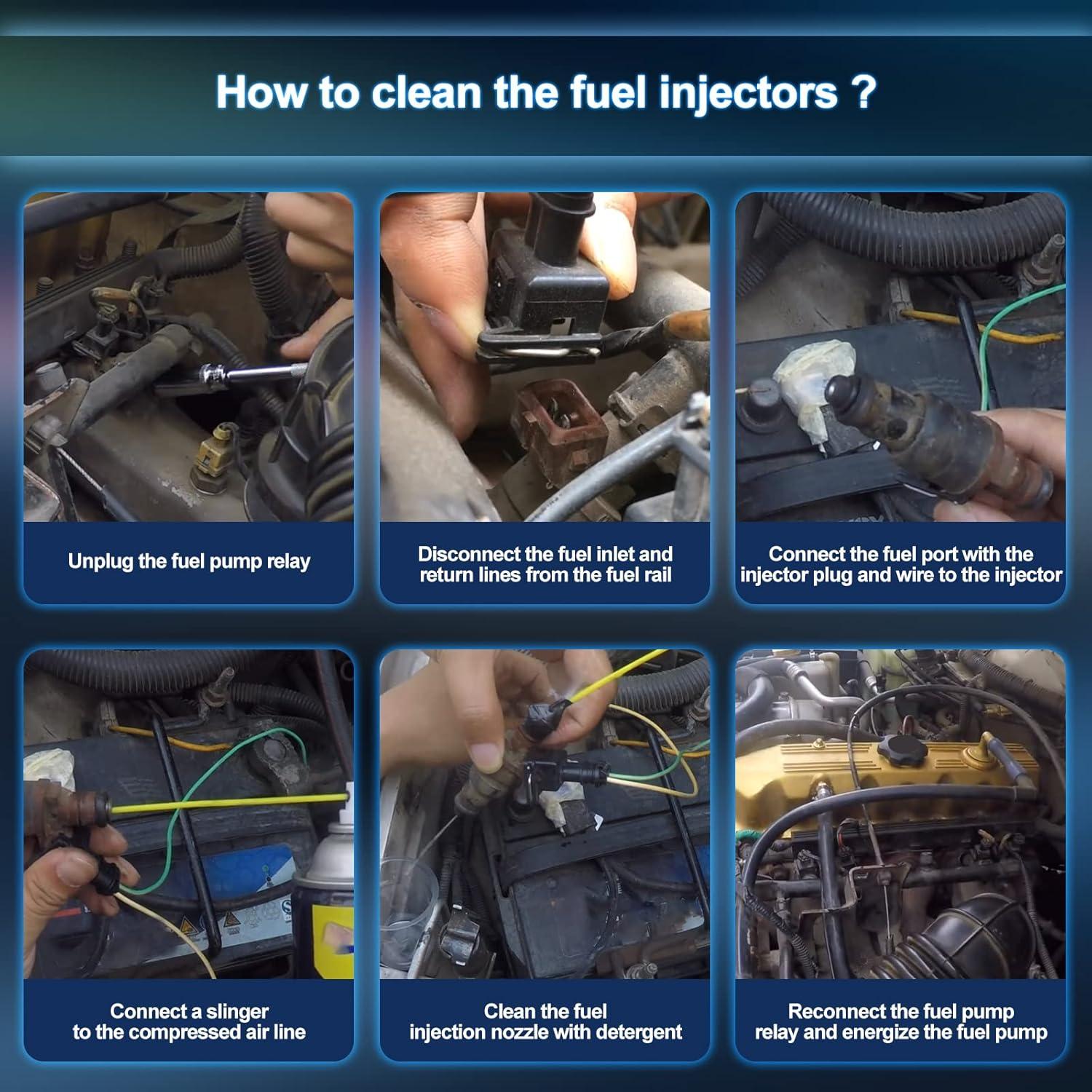 How to clean the fuel injectors ?

Unplug the fuel pump relay

Disconnect the fuel inlet and return lines from the fuel rail

Connect the fuel port with the injector plug and wire to the injector

Connect a slinger to the compressed air line

Clean the fuel injection nozzle with detergent

Reconnect the fuel pump relay and energize the fuel pump