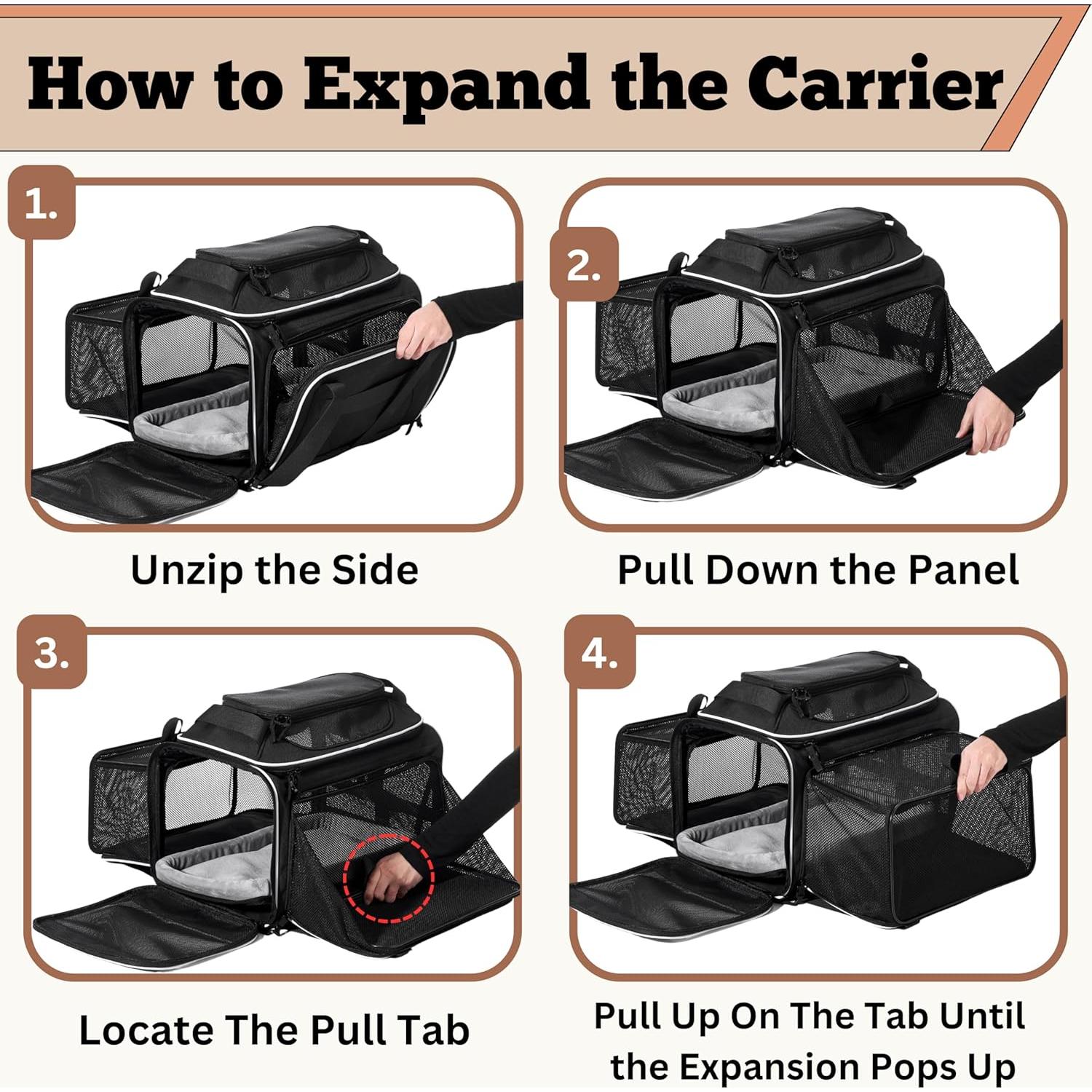 How to Expand the Carrier

1.

Unzip the Side

2.

Pull Down the Panel

3.

Locate The Pull Tab

4.

Pull Up On The Tab Until the Expansion Pops Up