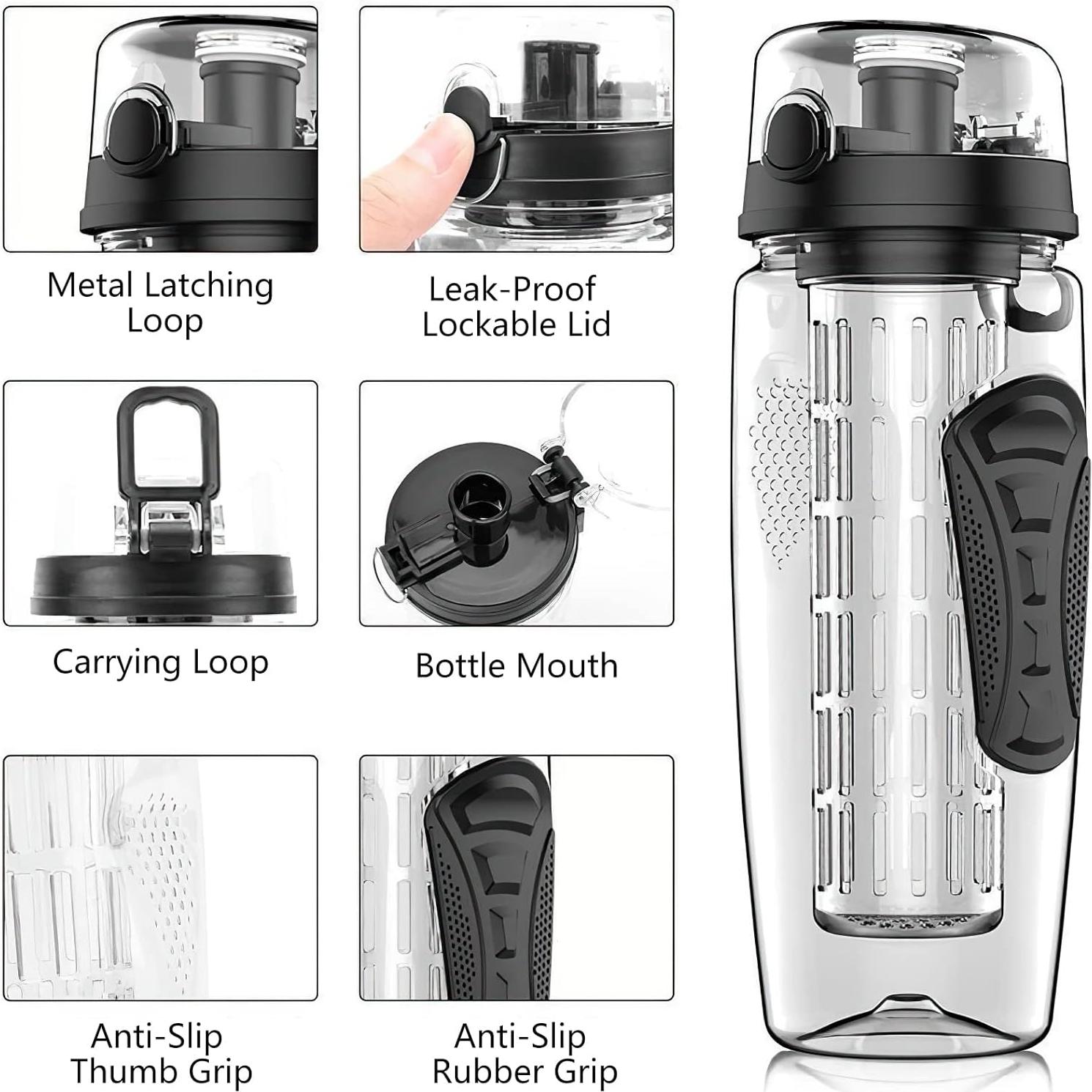 Metal Latching Loop

Leak-Proof Lockable Lid

Carrying Loop

Bottle Mouth

Anti-Slip Thumb Grip

Anti-Slip Rubber Grip