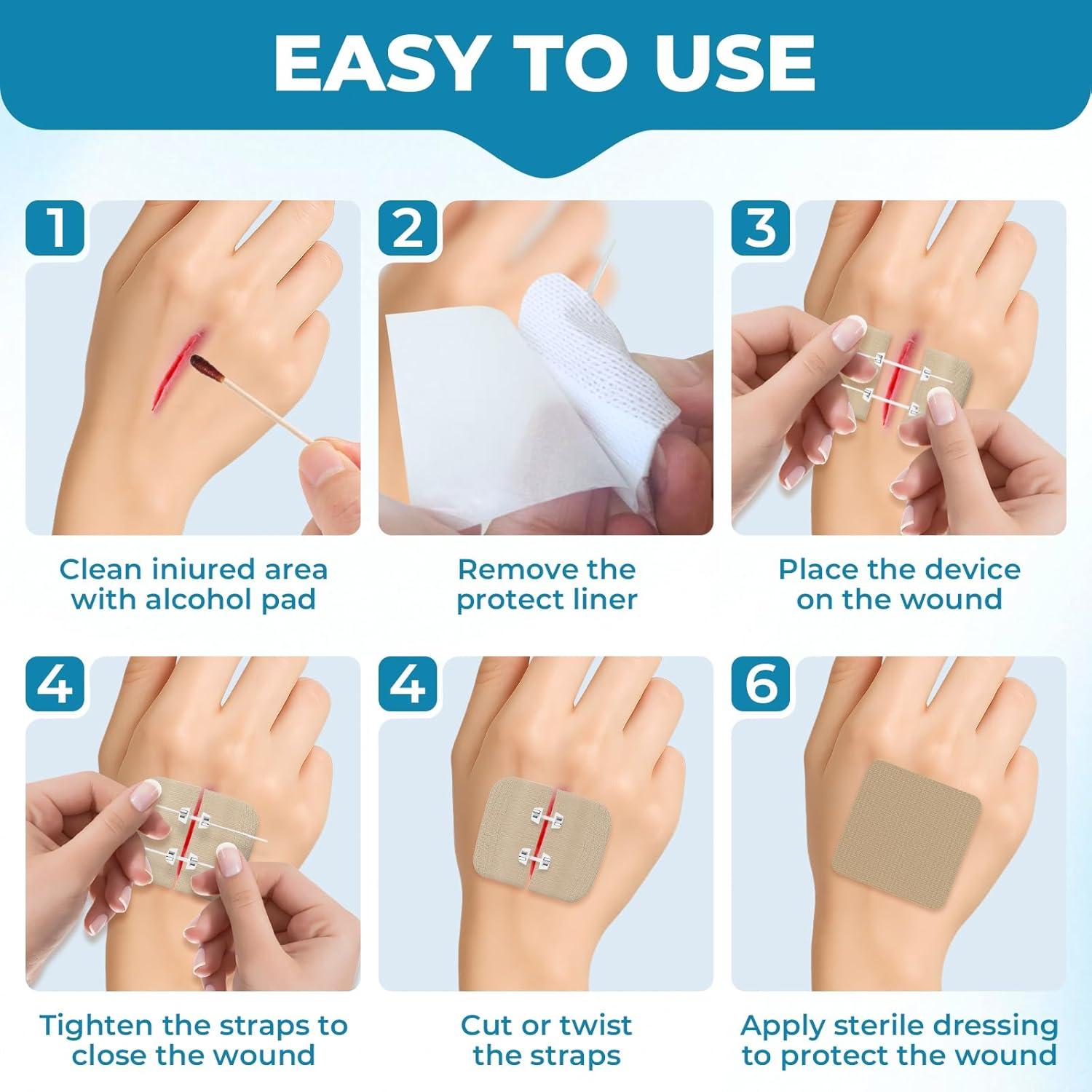 EASY TO USE

1

Clean iniured area with alcohol pad

2

Remove the protect liner

3

Place the device on the wound

4

Tighten the straps to close the wound

4

Cut or twist the straps

6

Apply sterile dressing to protect the wound