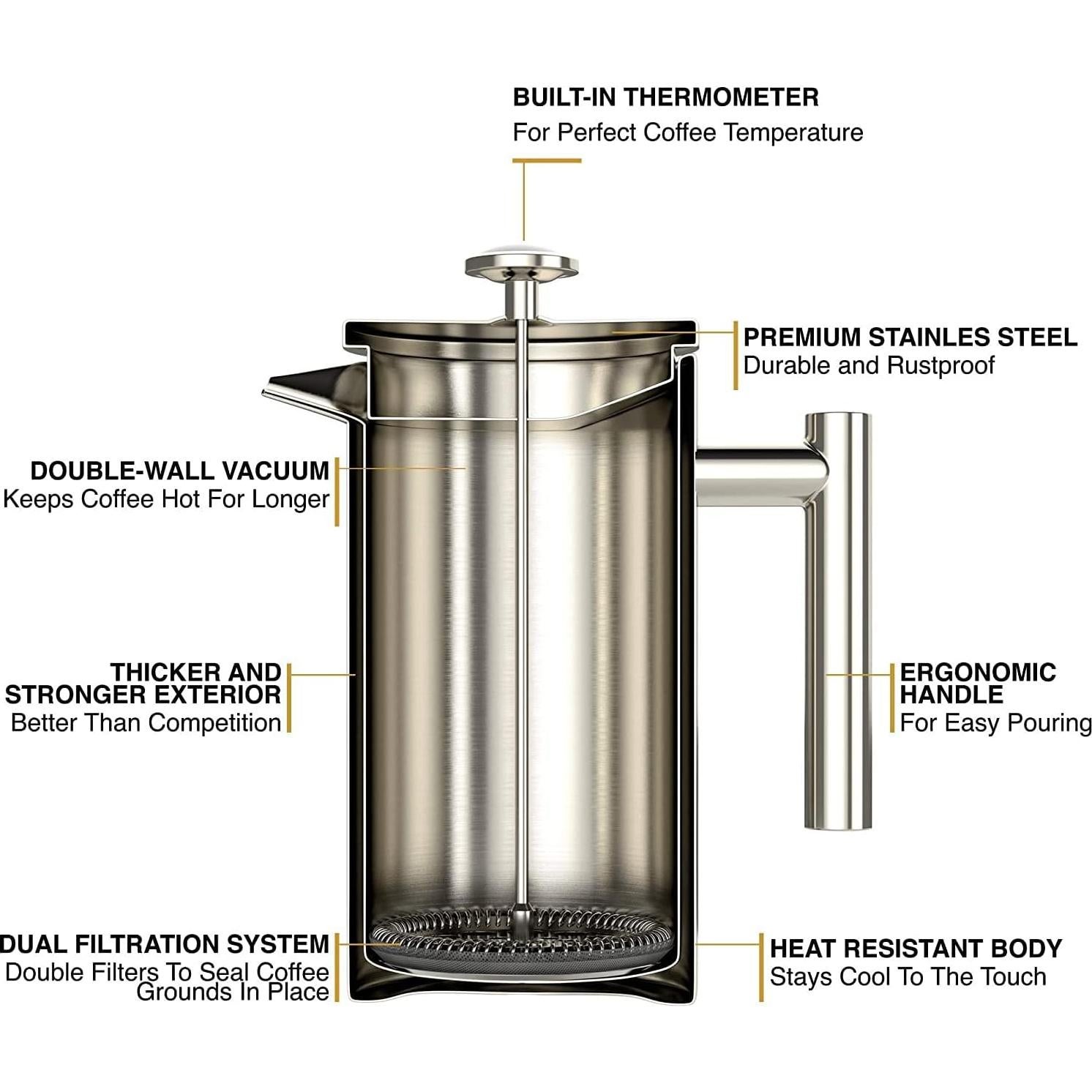 BUILT-IN THERMOMETER
For Perfect Coffee Temperature

PREMIUM STAINLES STEEL
Durable and Rustproof

DOUBLE-WALL VACUUM
Keeps Coffee Hot For Longer

THICKER AND STRONGER EXTERIOR
Better Than Competition

ERGONOMIC HANDLE
For Easy Pouring

DUAL FILTRATION SYSTEM
Double Filters To Seal Coffee Grounds In Place

HEAT RESISTANT BODY
Stays Cool To The Touch