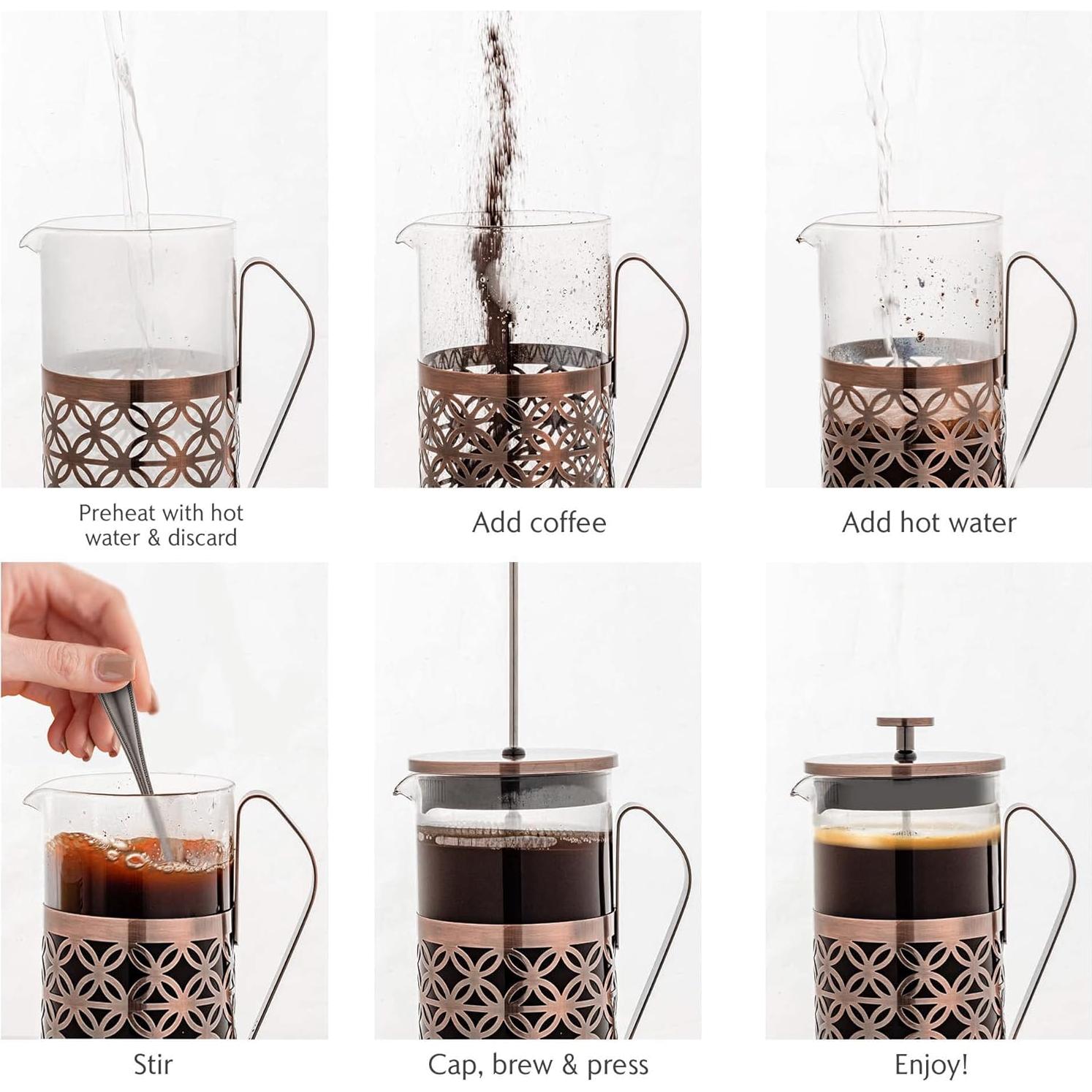 Preheat with hot water & discard

Add coffee

Add hot water

Stir

Cap, brew & press

Enjoy!