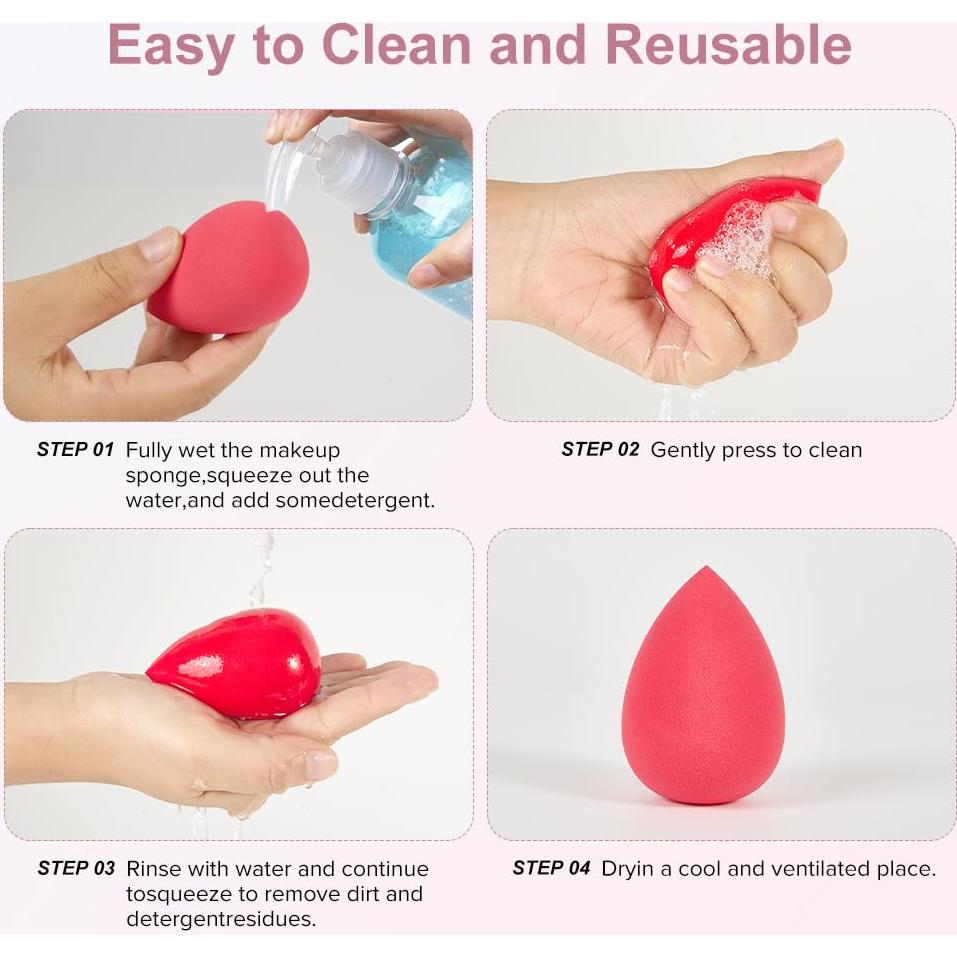 Easy to Clean and Reusable

STEP 01 Fully wet the makeup sponge,squeeze out the water,and add somedetergent.

STEP 02 Gently press to clean

STEP 03 Rinse with water and continue tosqueeze to remove dirt and detergentresidues.

STEP 04 Dryin a cool and ventilated place.