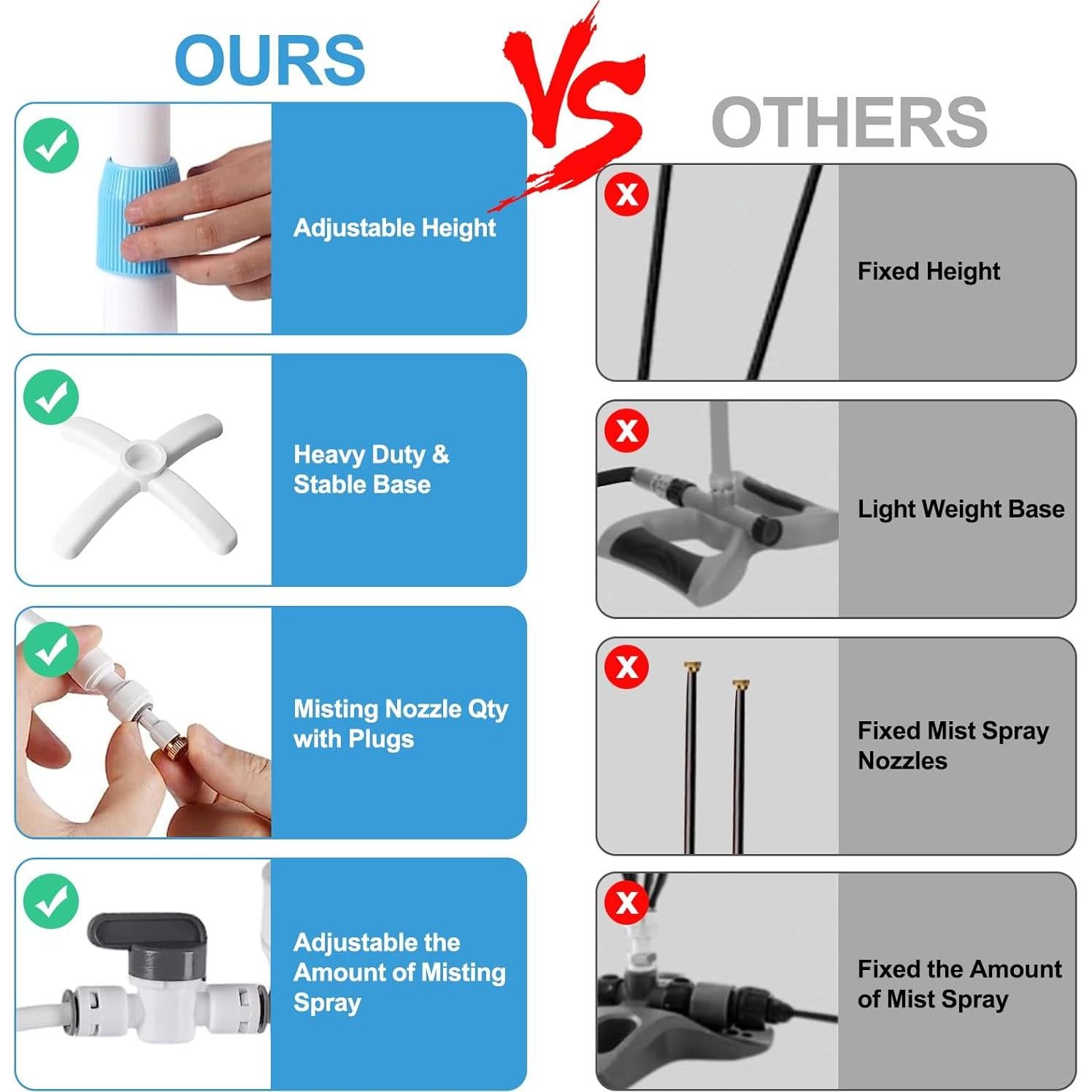 OURS

VS

OTHERS

Adjustable Height

Heavy Duty & Stable Base

Misting Nozzle Qty with Plugs

Adjustable the Amount of Misting Spray

Fixed Height

Light Weight Base

Fixed Mist Spray Nozzles

Fixed the Amount of Mist Spray