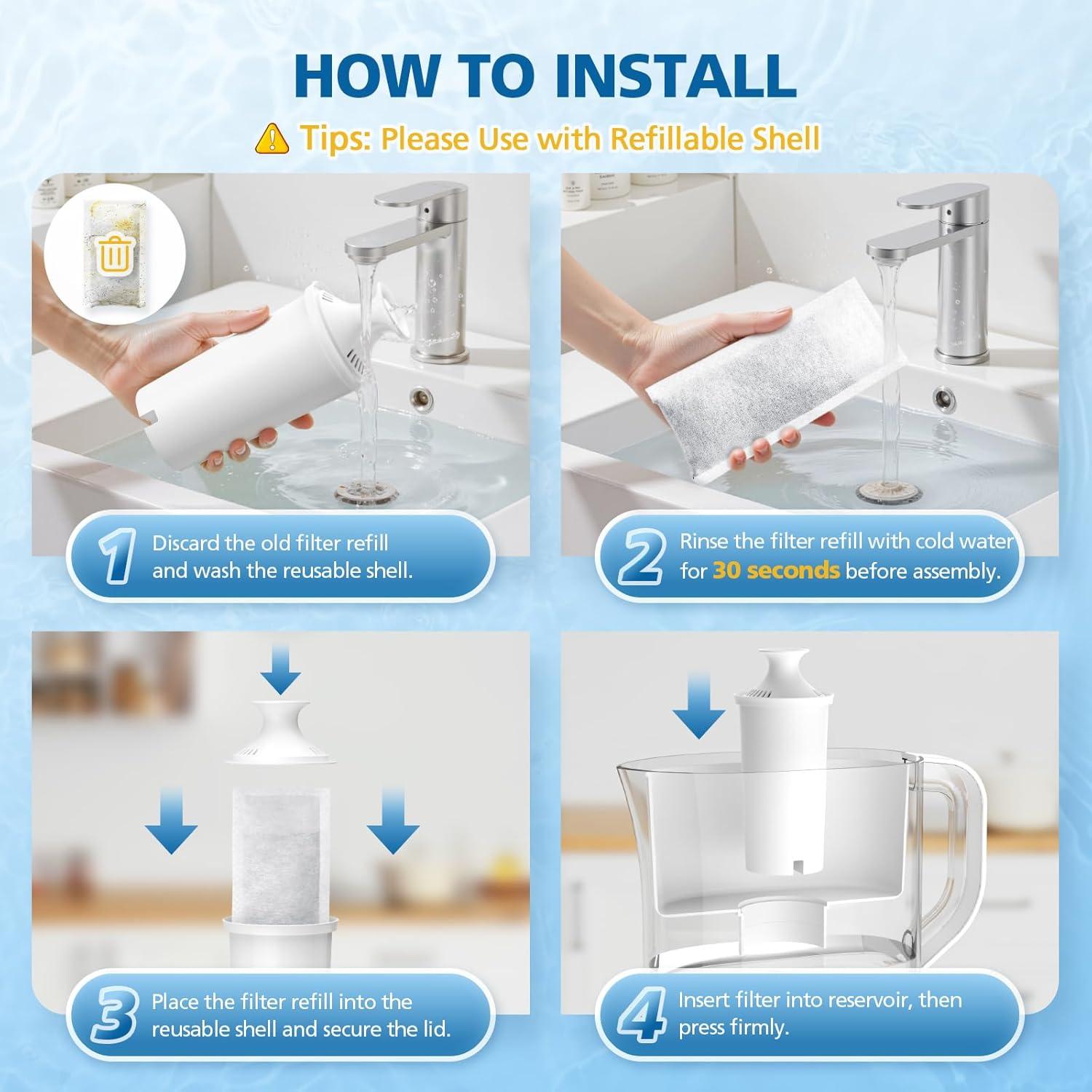 HOW TO INSTALL

Tips: Please Use with Refillable Shell

1 Discard the old filter refill and wash the reusable shell.

2 Rinse the filter refill with cold water for 30 seconds before assembly.

3 Place the filter refill into the reusable shell and secure the lid.

4 Insert filter into reservoir, then press firmly.