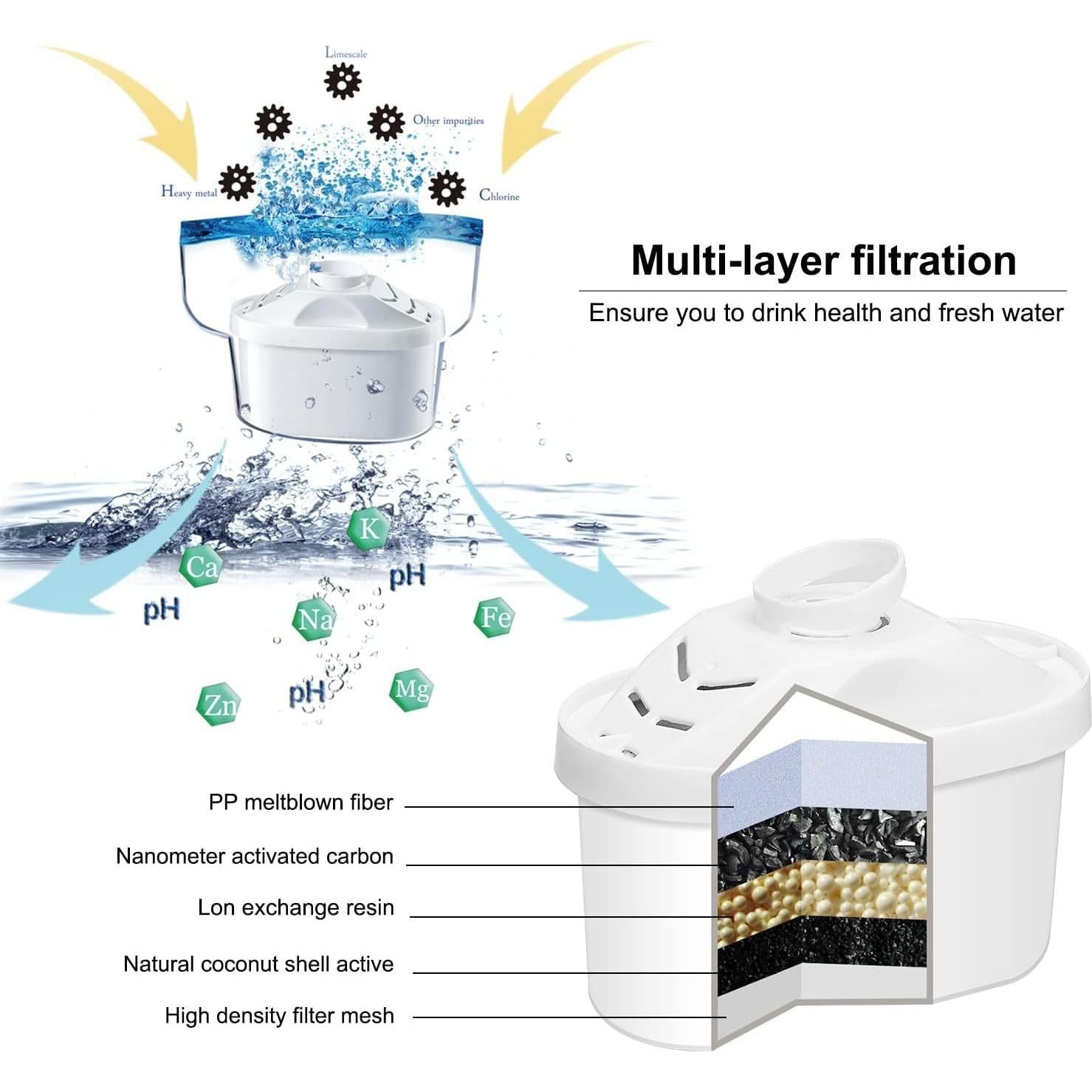 Limescale

Other impurities

Heavy metal

Chlorine

Multi-layer filtration

Ensure you to drink health and fresh water

K

Ca

pH

pH

Na

Fe

Zn

pH

Mg

PP meltblown fiber

Nanometer activated carbon

Lon exchange resin

Natural coconut shell active

High density filter mesh