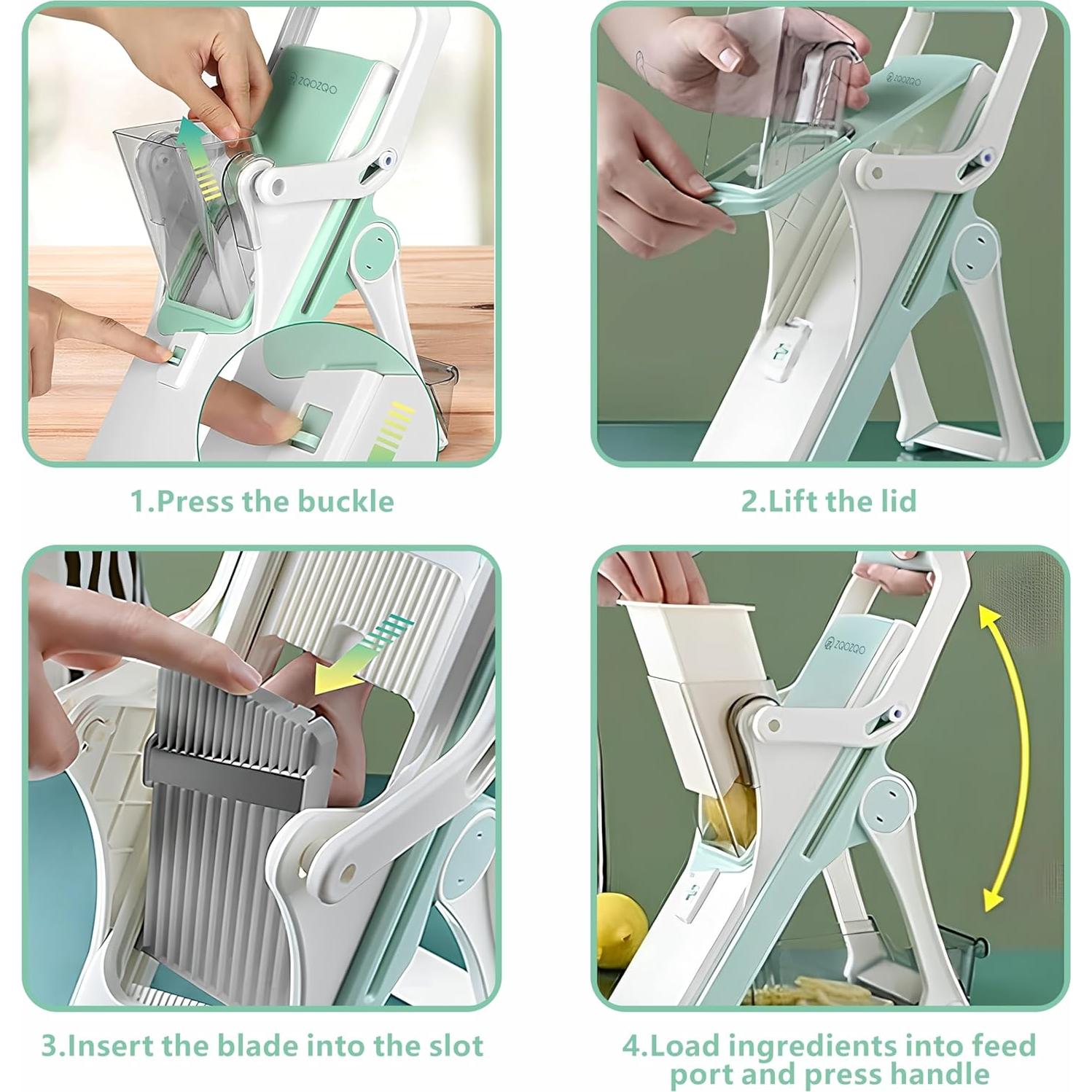 ZQOZQO

1.Press the buckle

ZQOZQO

2.Lift the lid

3.Insert the blade into the slot

ZQOZQO

4.Load ingredients into feed port and press handle