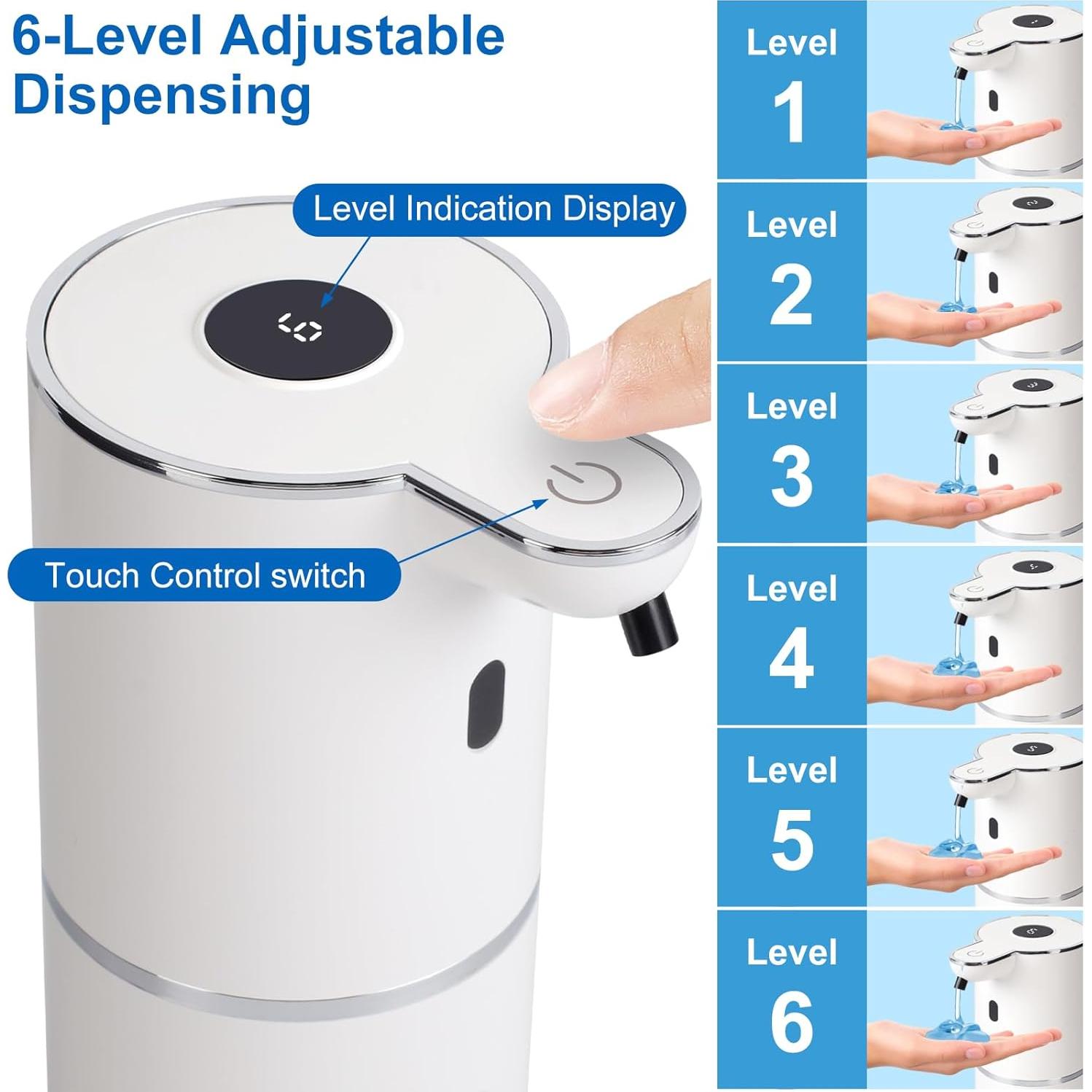 6-Level Adjustable Dispensing

Level Indication Display

Touch Control switch

Level 1

Level 2

Level 3

Level 4

Level 5

Level 6