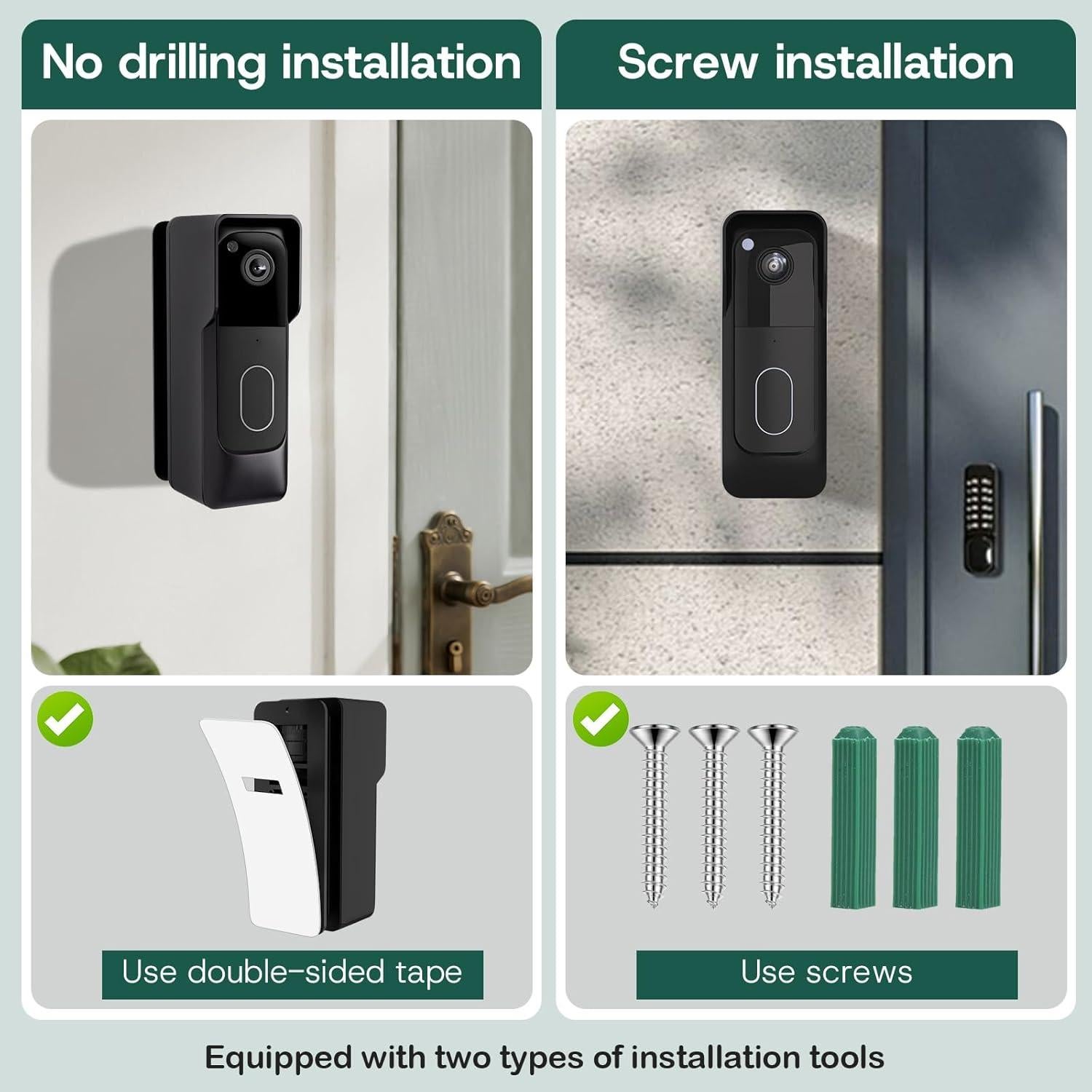 No drilling installation

Use double-sided tape

Screw installation

Use screws

Equipped with two types of installation tools