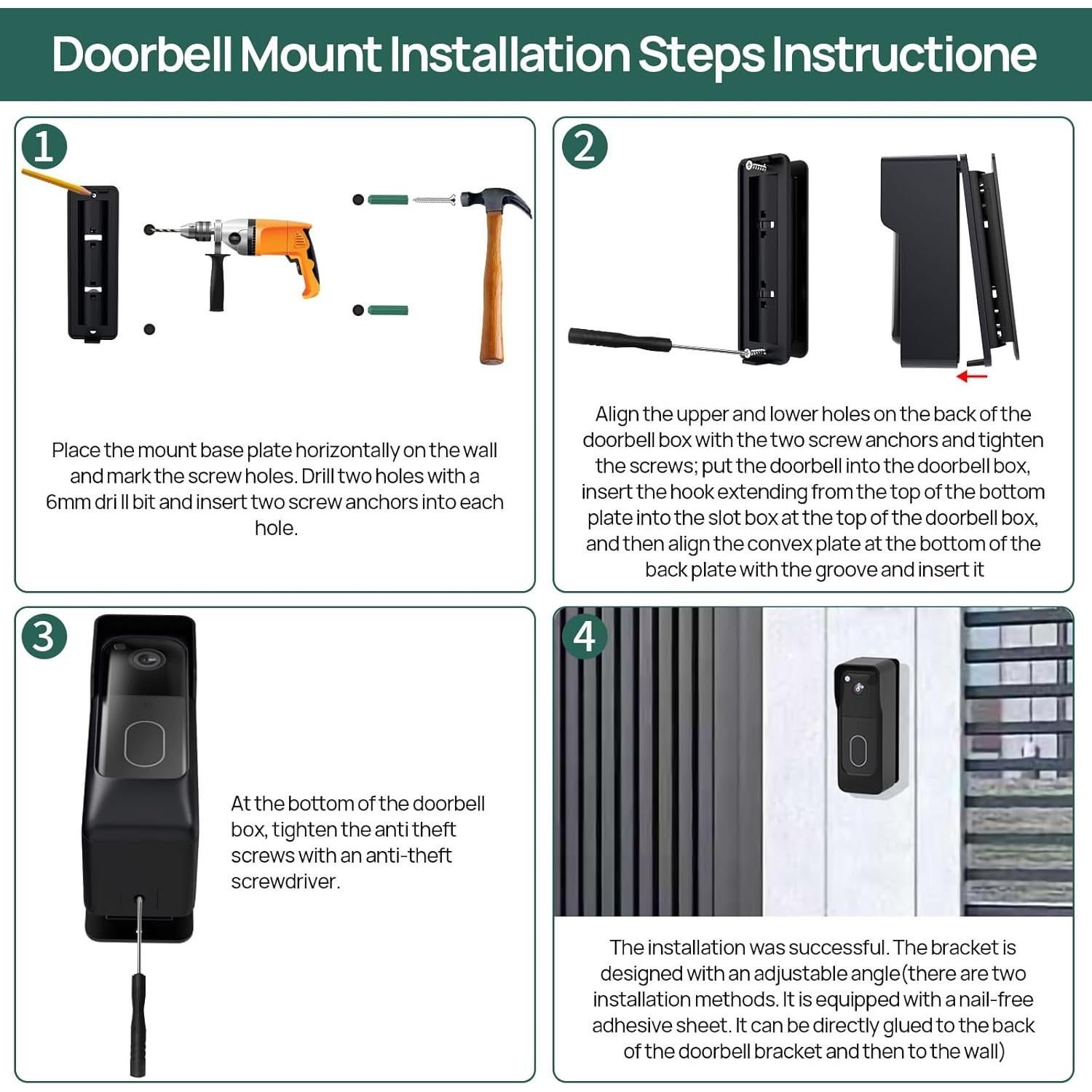 Doorbell Mount Installation Steps Instructione

1

Place the mount base plate horizontally on the wall and mark the screw holes. Drill two holes with a 6mm dri ll bit and insert two screw anchors into each hole.

2

Align the upper and lower holes on the back of the doorbell box with the two screw anchors and tighten the screws; put the doorbell into the doorbell box, insert the hook extending from the top of the bottom plate into the slot box at the top of the doorbell box, and then align the convex plate at the bottom of the back plate with the groove and insert it

3

At the bottom of the doorbell box, tighten the anti theft screws with an anti-theft screwdriver.

4

The installation was successful. The bracket is designed with an adjustable angle(there are two installation methods. It is equipped with a nail-free adhesive sheet. It can be directly glued to the back of the doorbell bracket and then to the wall)