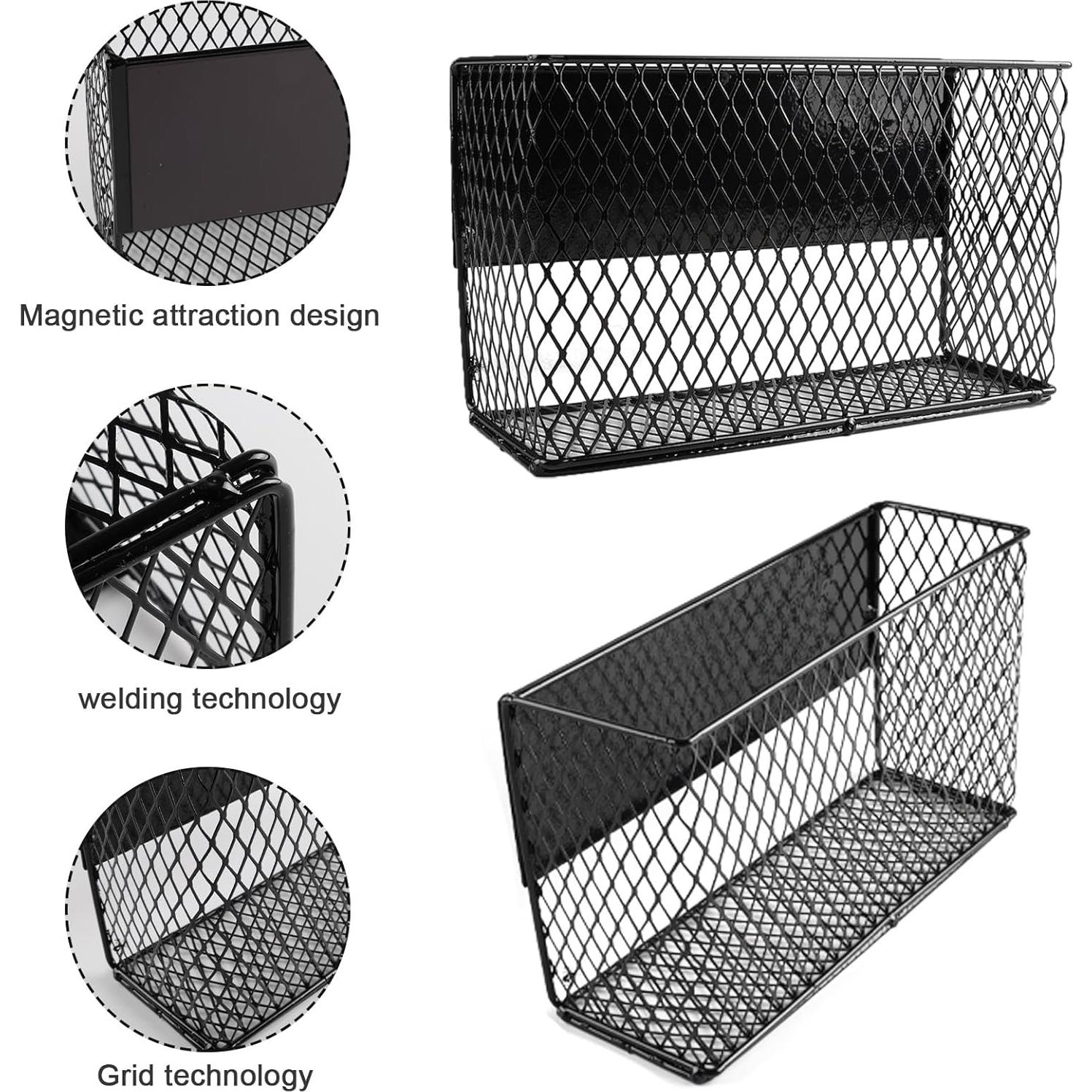 Magnetic attraction design

welding technology

Grid technology