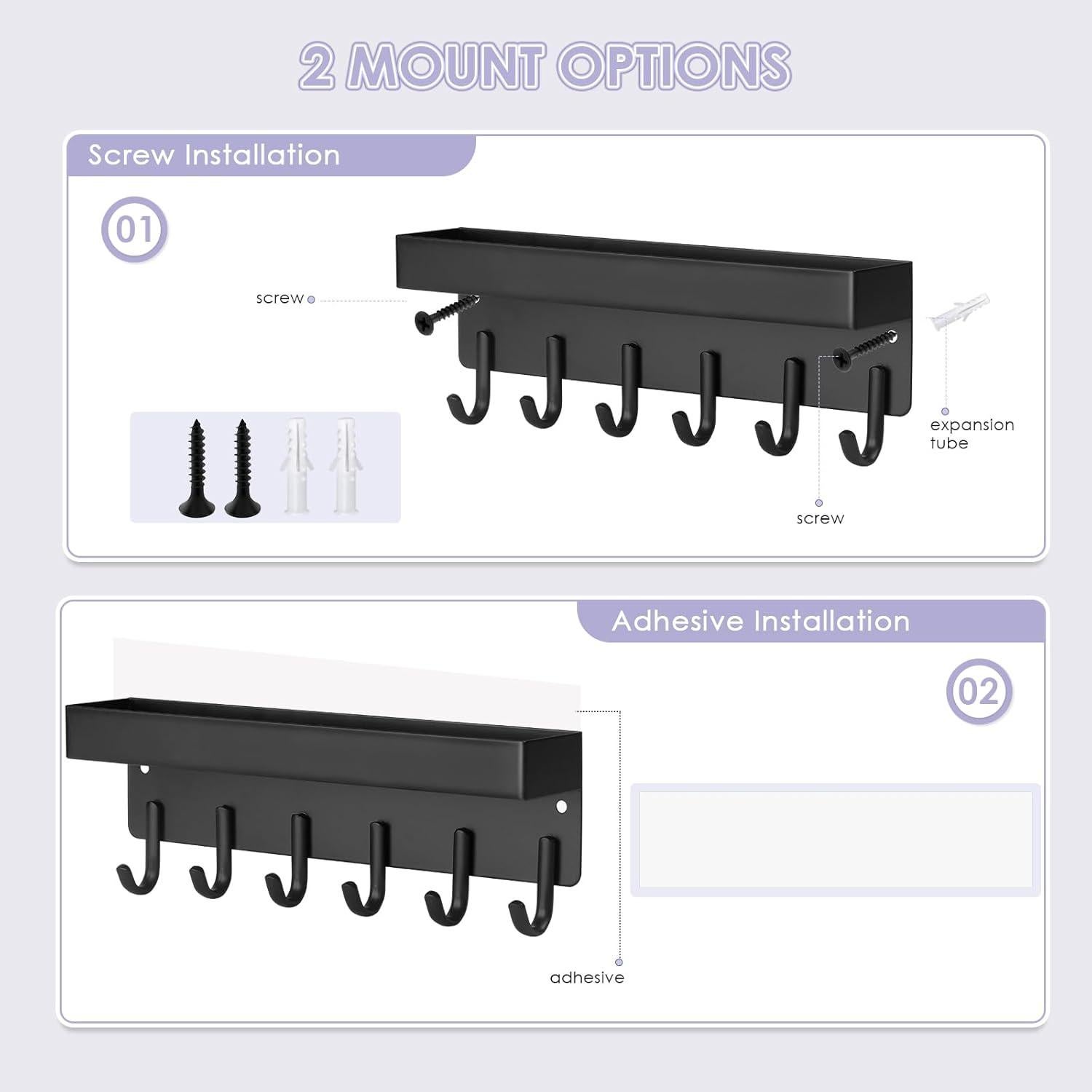 2 MOUNT OPTIONS

Screw Installation

01

screw

expansion tube

screw

Adhesive Installation

02

adhesive