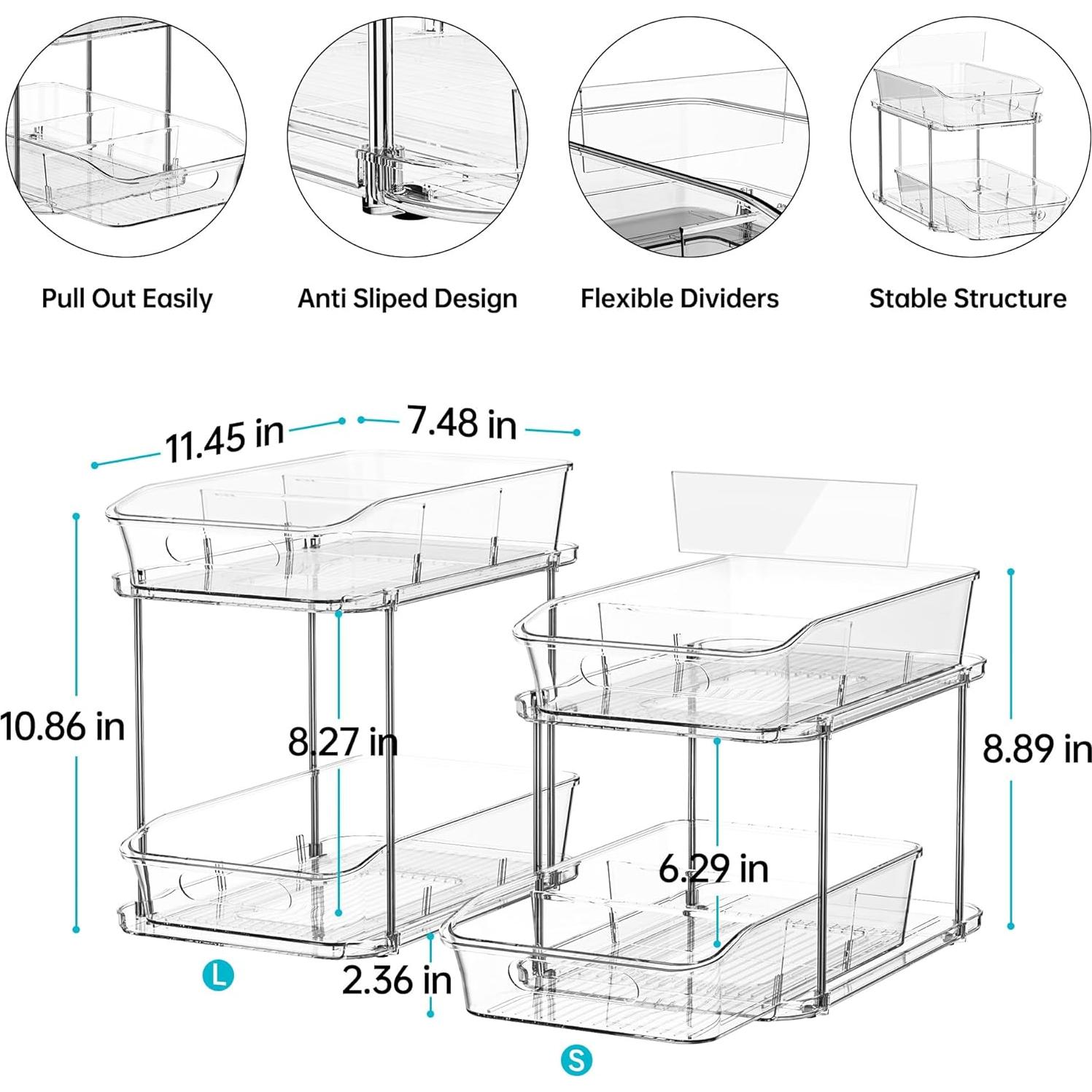 Pull Out Easily

Anti Sliped Design

Flexible Dividers

Stable Structure

11.45 in

7.48 in

10.86 in

8.27 in

8.89 in

6.29 in

2.36 in

L

S