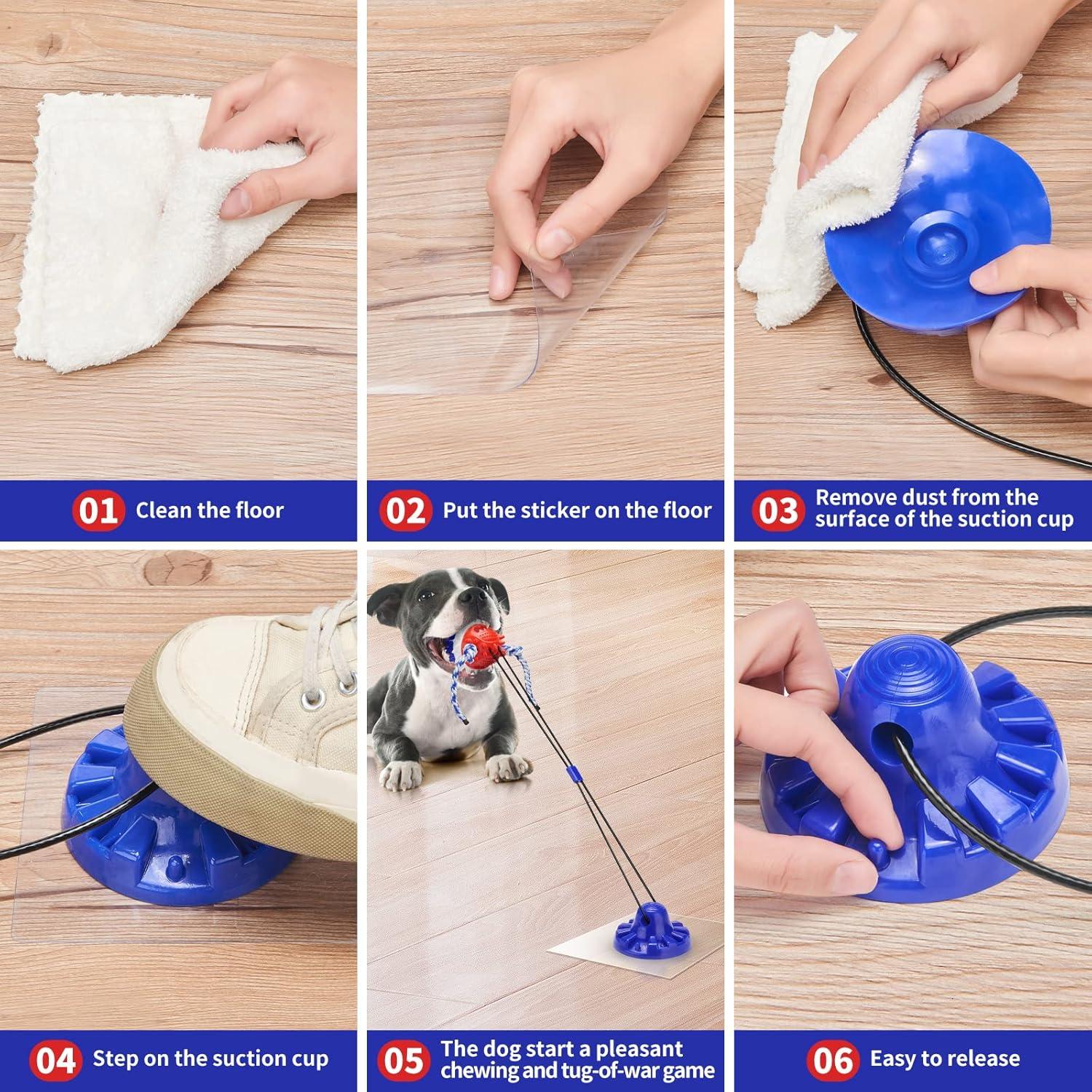 01 Clean the floor

02 Put the sticker on the floor

03 Remove dust from the surface of the suction cup

04 Step on the suction cup

05 The dog start a pleasant chewing and tug-of-war game

06 Easy to release