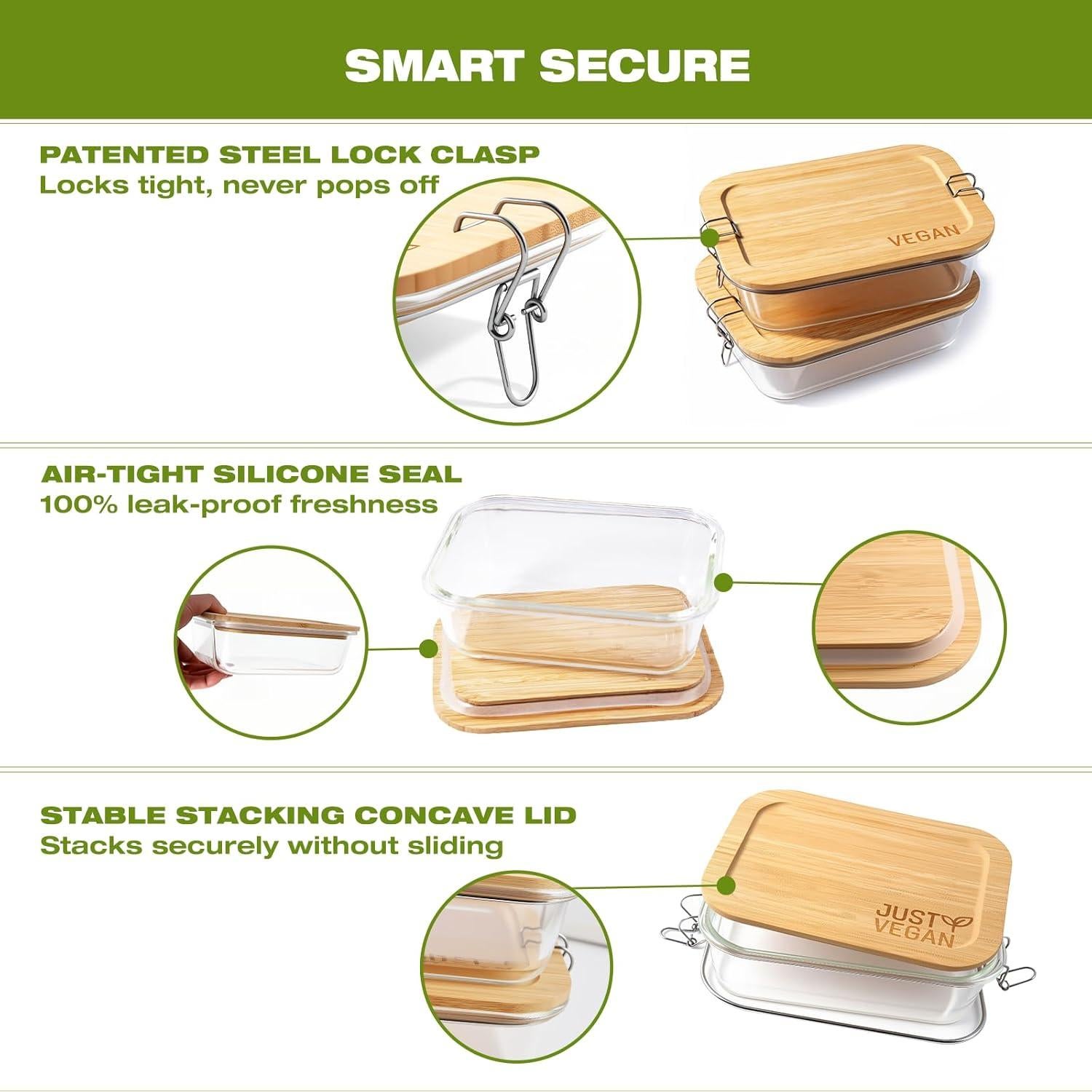 SMART SECURE

PATENTED STEEL LOCK CLASP
Locks tight, never pops off

VEGAN

AIR-TIGHT SILICONE SEAL
100% leak-proof freshness

STABLE STACKING CONCAVE LID
Stacks securely without sliding

JUST VEGAN