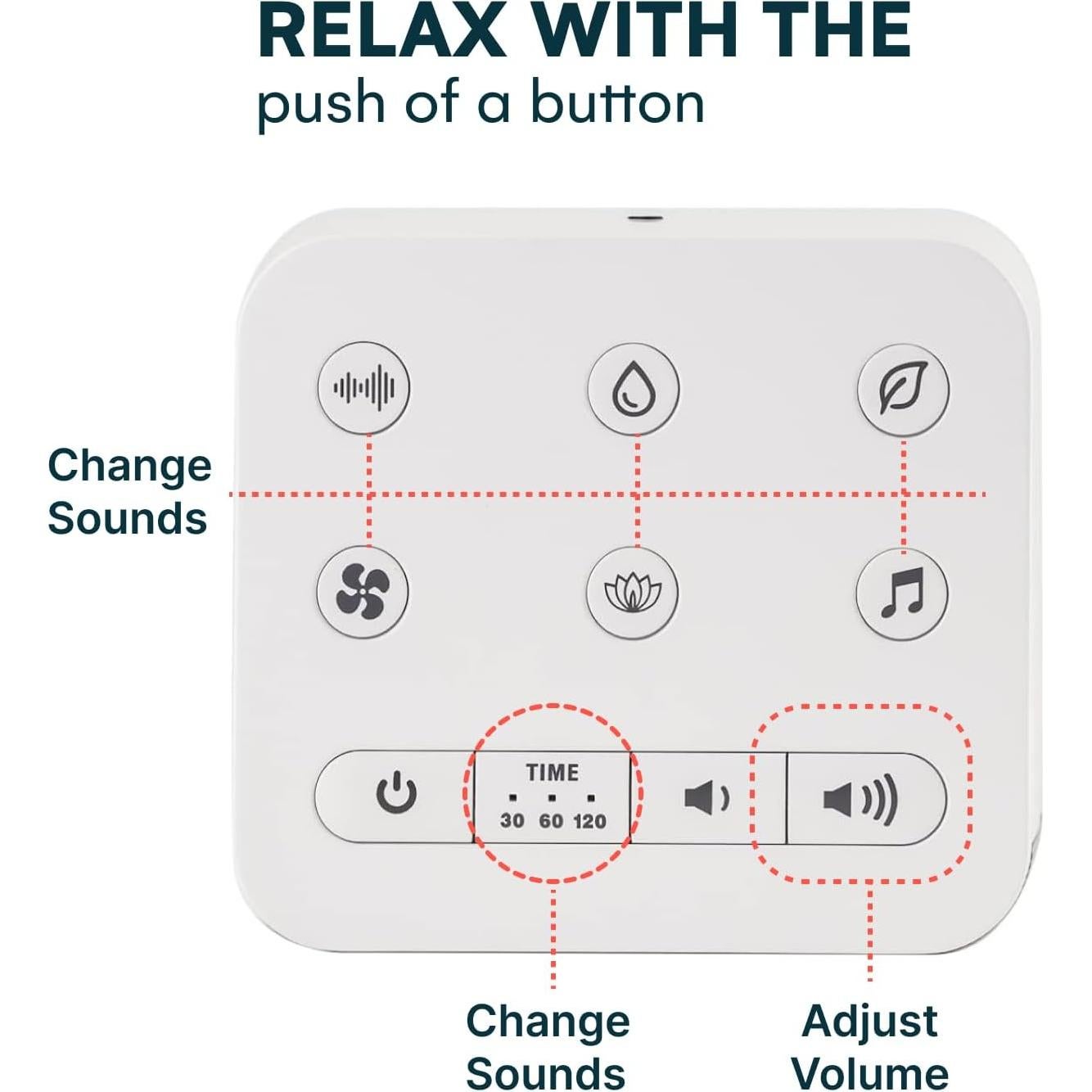 RELAX WITH THE
push of a button

Change Sounds

TIME
30 60 120

Change Sounds

Adjust Volume