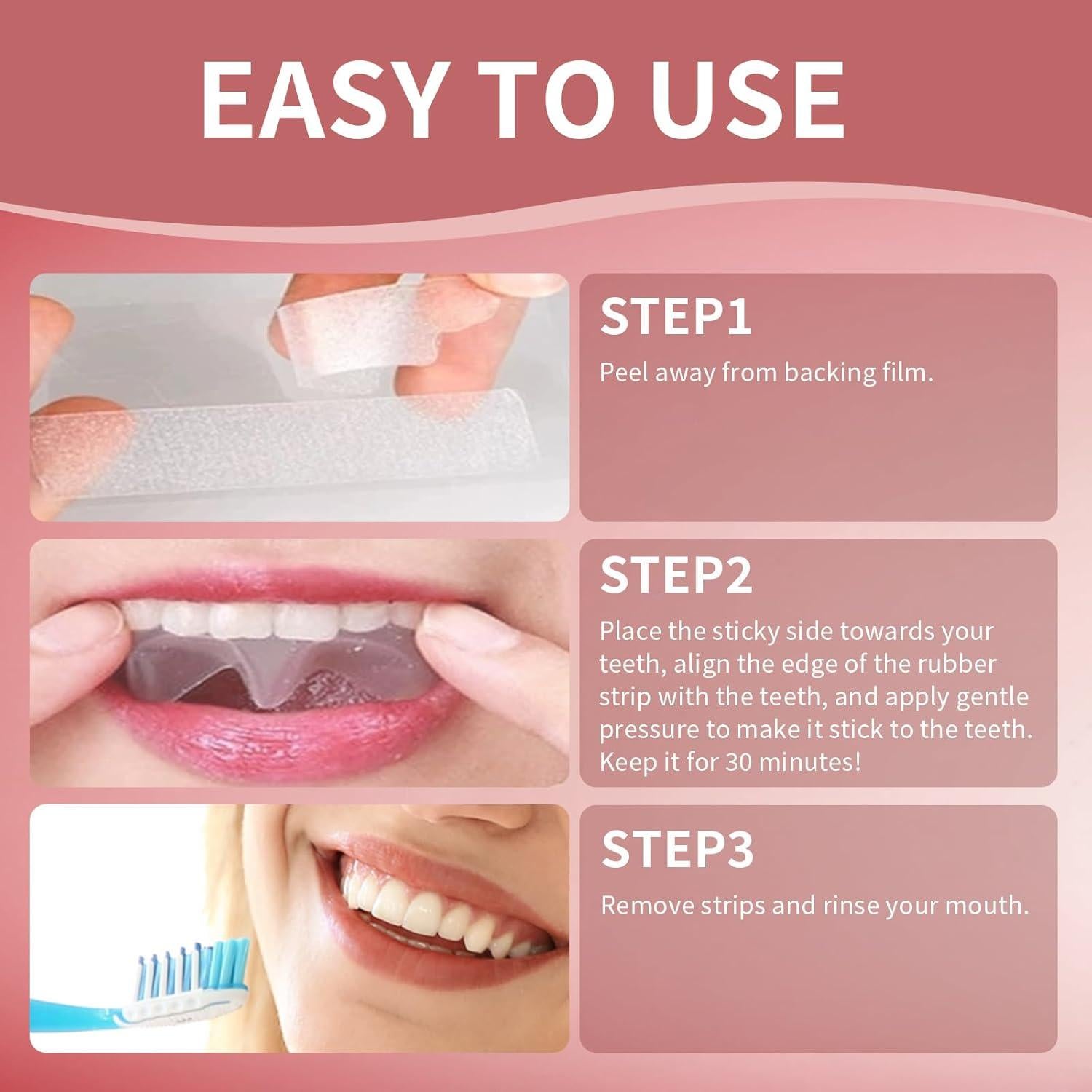 EASY TO USE

STEP1

Peel away from backing film.

STEP2

Place the sticky side towards your teeth, align the edge of the rubber strip with the teeth, and apply gentle pressure to make it stick to the teeth. Keep it for 30 minutes!

STEP3

Remove strips and rinse your mouth.