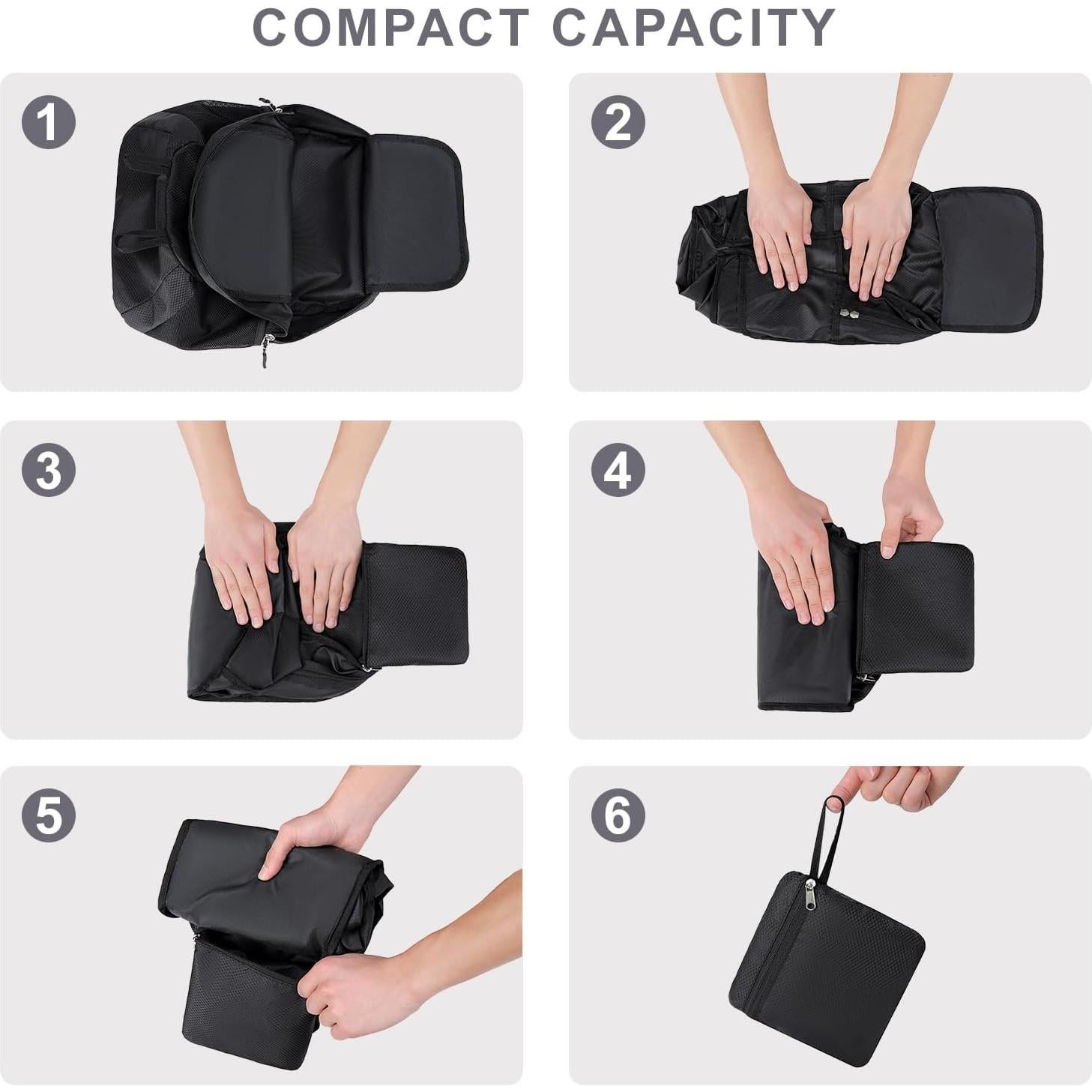 COMPACT CAPACITY

1

2

3

4

5

6