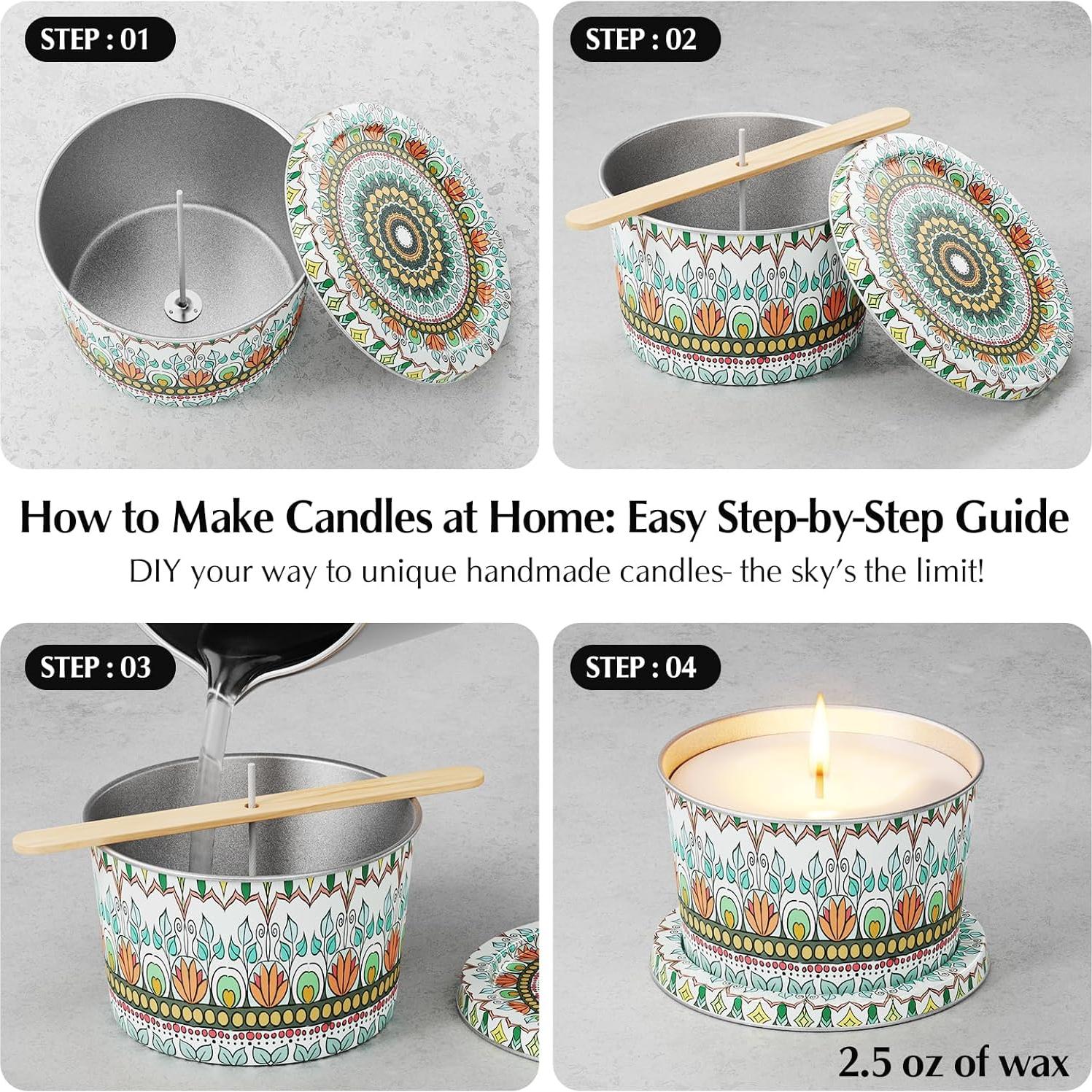 STEP : 01

STEP : 02

How to Make Candles at Home: Easy Step-by-Step Guide

DIY your way to unique handmade candles- the sky's the limit!

STEP : 03

STEP : 04

2.5 oz of wax