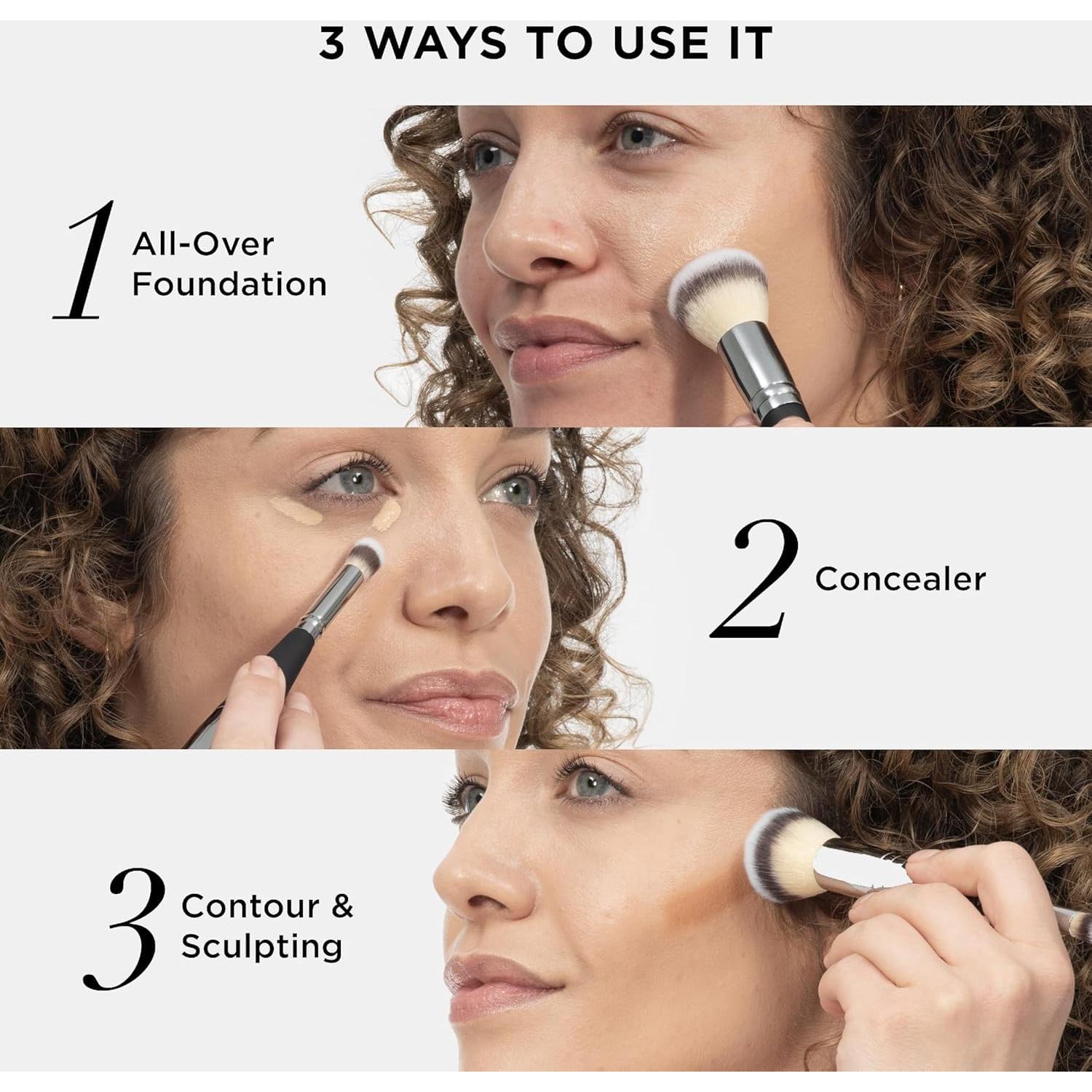 3 WAYS TO USE IT

1 All-Over Foundation

2 Concealer

3 Contour & Sculpting