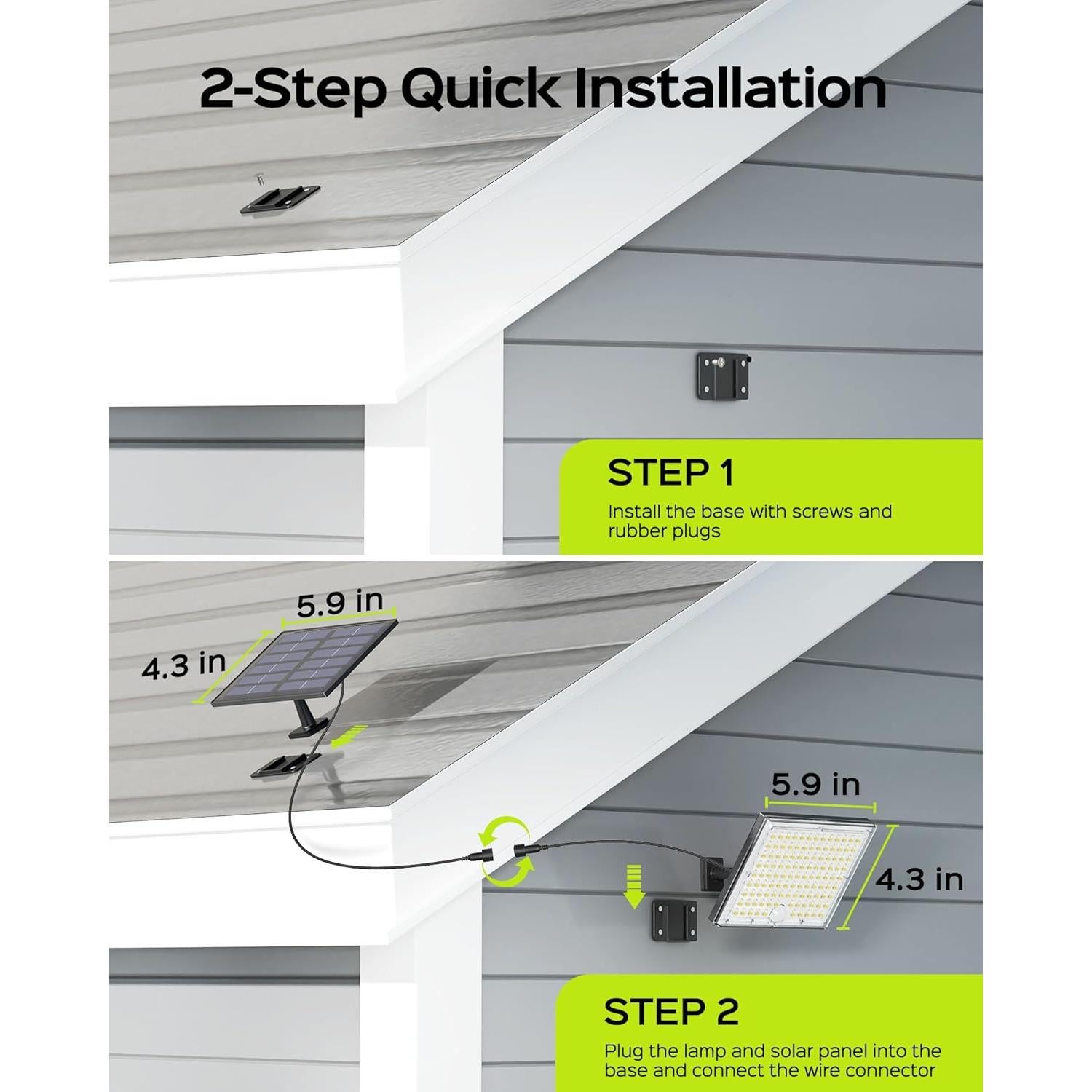 2-Step Quick Installation

STEP 1

Install the base with screws and rubber plugs

5.9 in

4.3 in

5.9 in

4.3 in

STEP 2

Plug the lamp and solar panel into the base and connect the wire connector