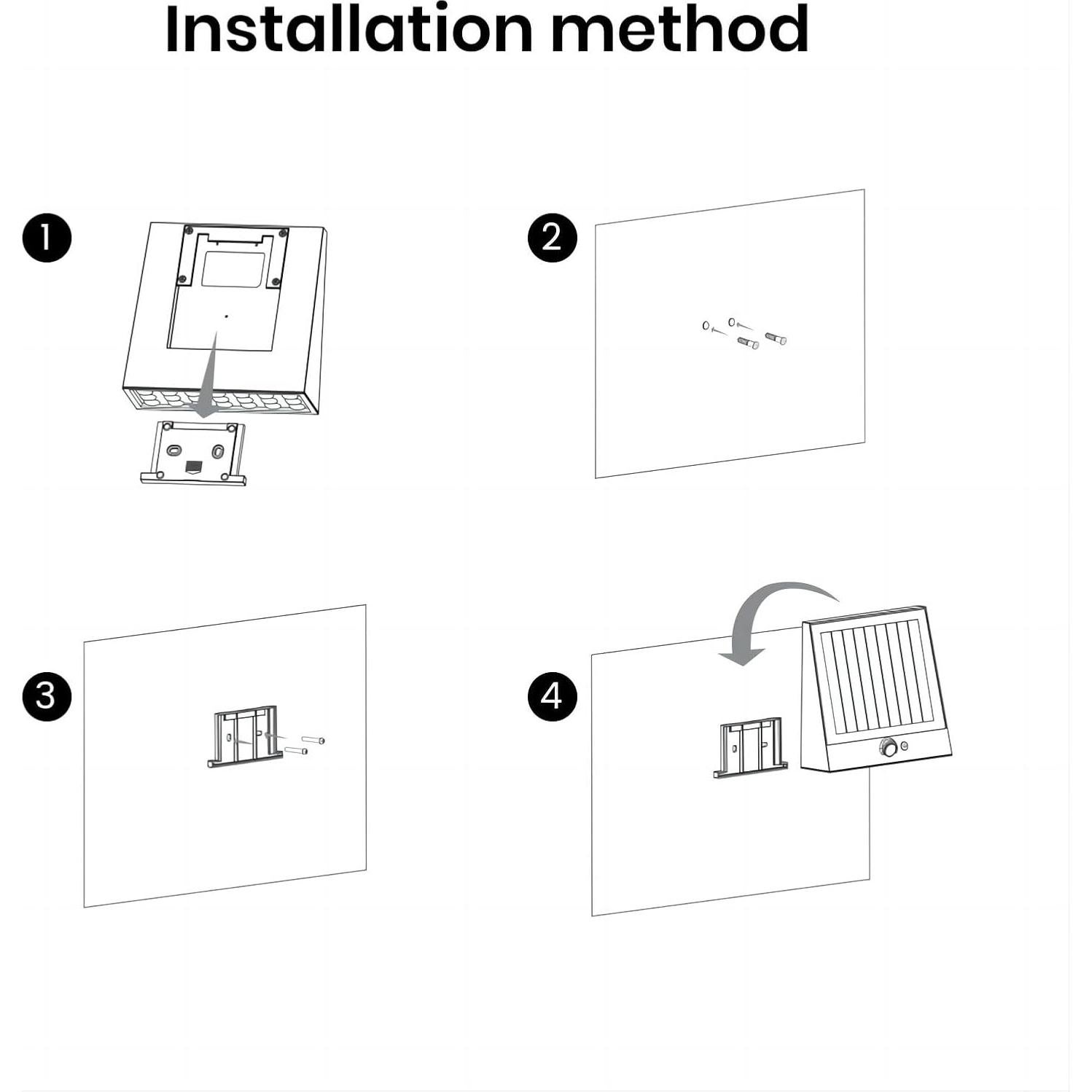 Installation method

1

2

3

4