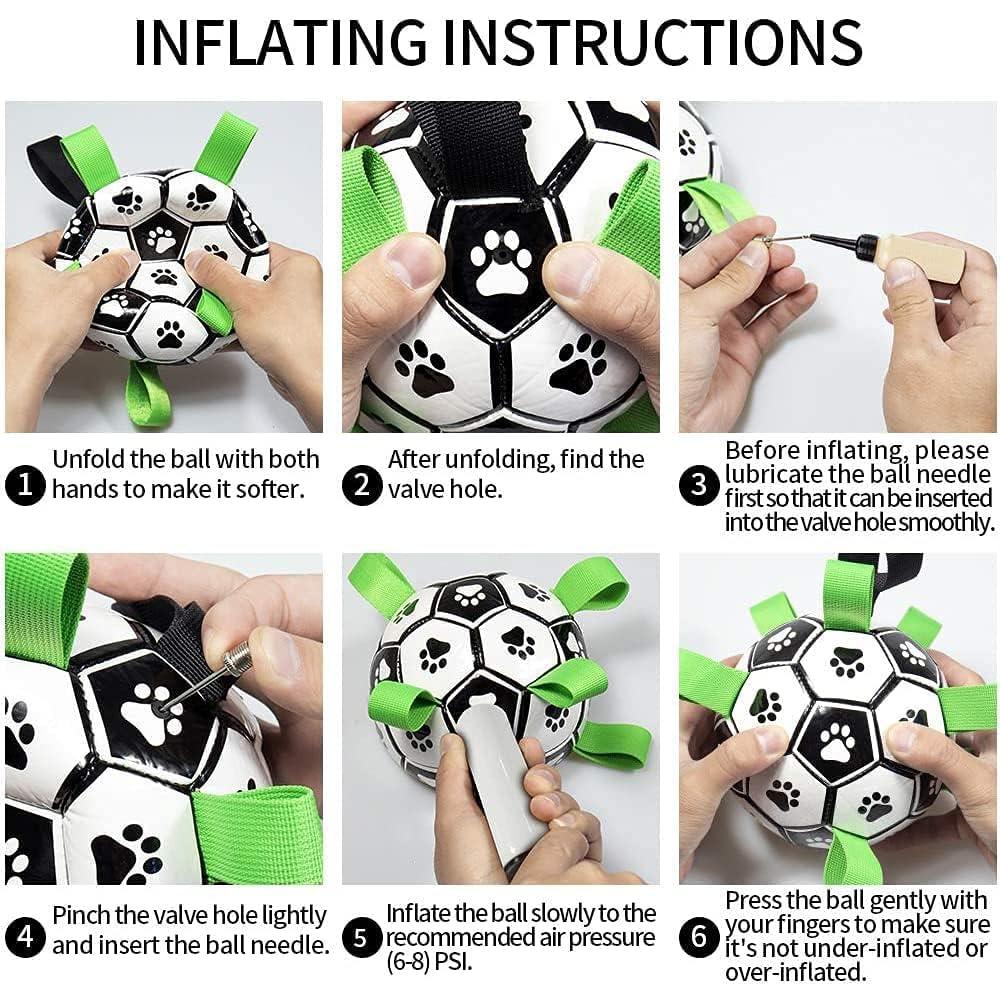 INFLATING INSTRUCTIONS

1 Unfold the ball with both hands to make it softer.

2 After unfolding, find the valve hole.

3 Before inflating, please lubricate the ball needle first so that it can be inserted into the valve hole smoothly.

4 Pinch the valve hole lightly and insert the ball needle.

5 Inflate the ball slowly to the recommended air pressure (6-8) PSI.

6 Press the ball gently with your fingers to make sure it's not under-inflated or over-inflated.