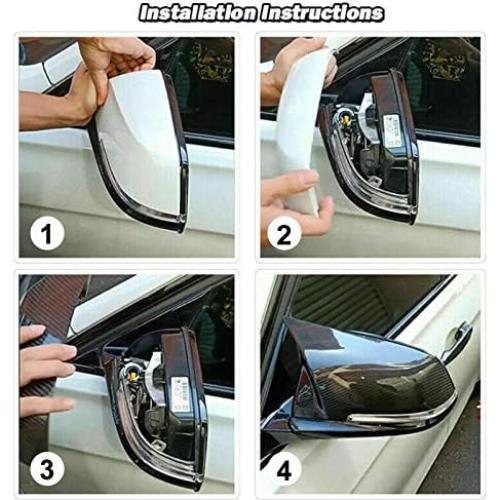 Installation Instructions

1

2

3

4